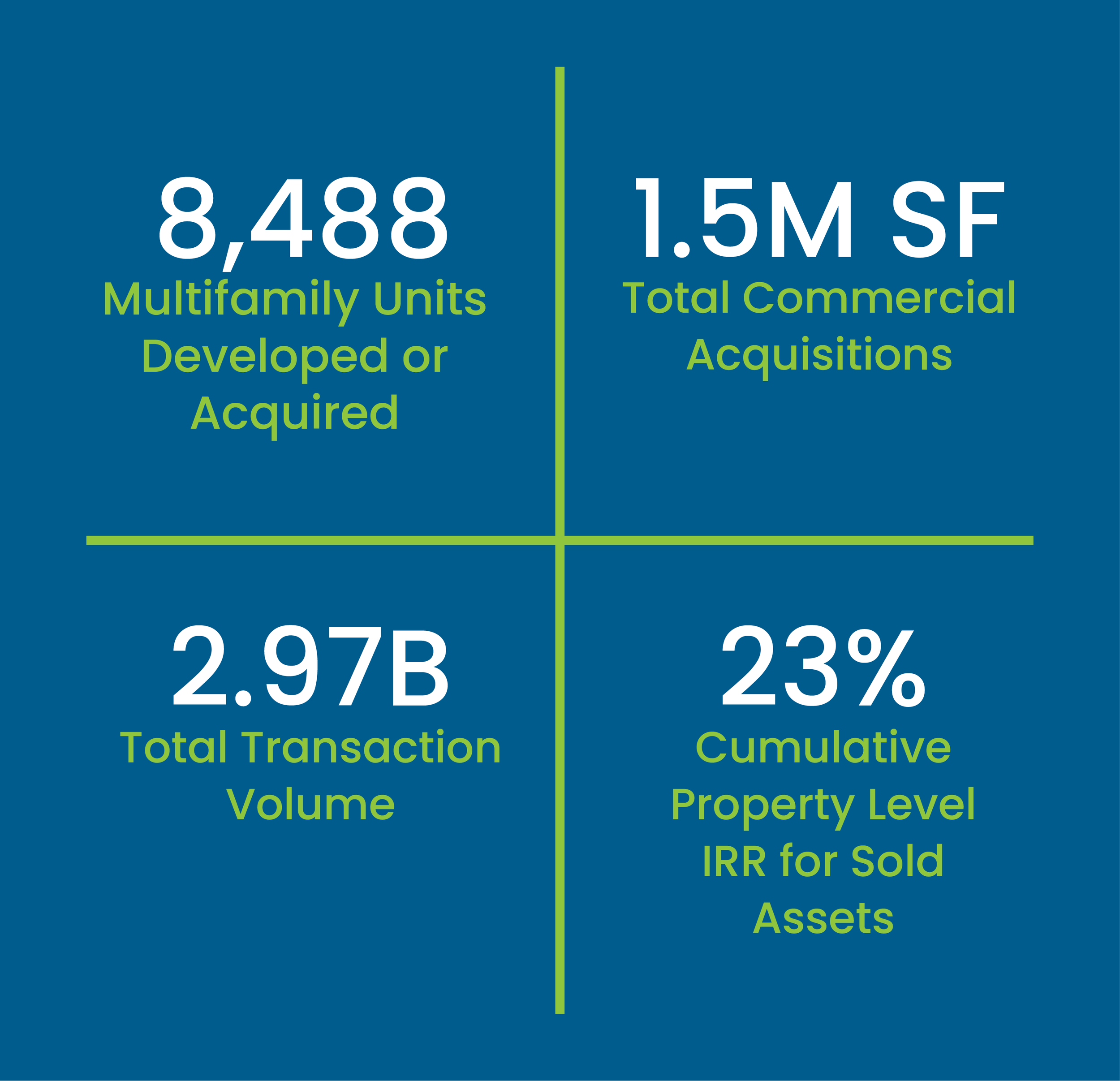 8,488
Multifamily Units Developed or Acquired

1.5M SF
Total Commercial Acquisitions

2.97B
Total Transaction Volume

23%
Cumulative Property Level IRR for Sold Assets