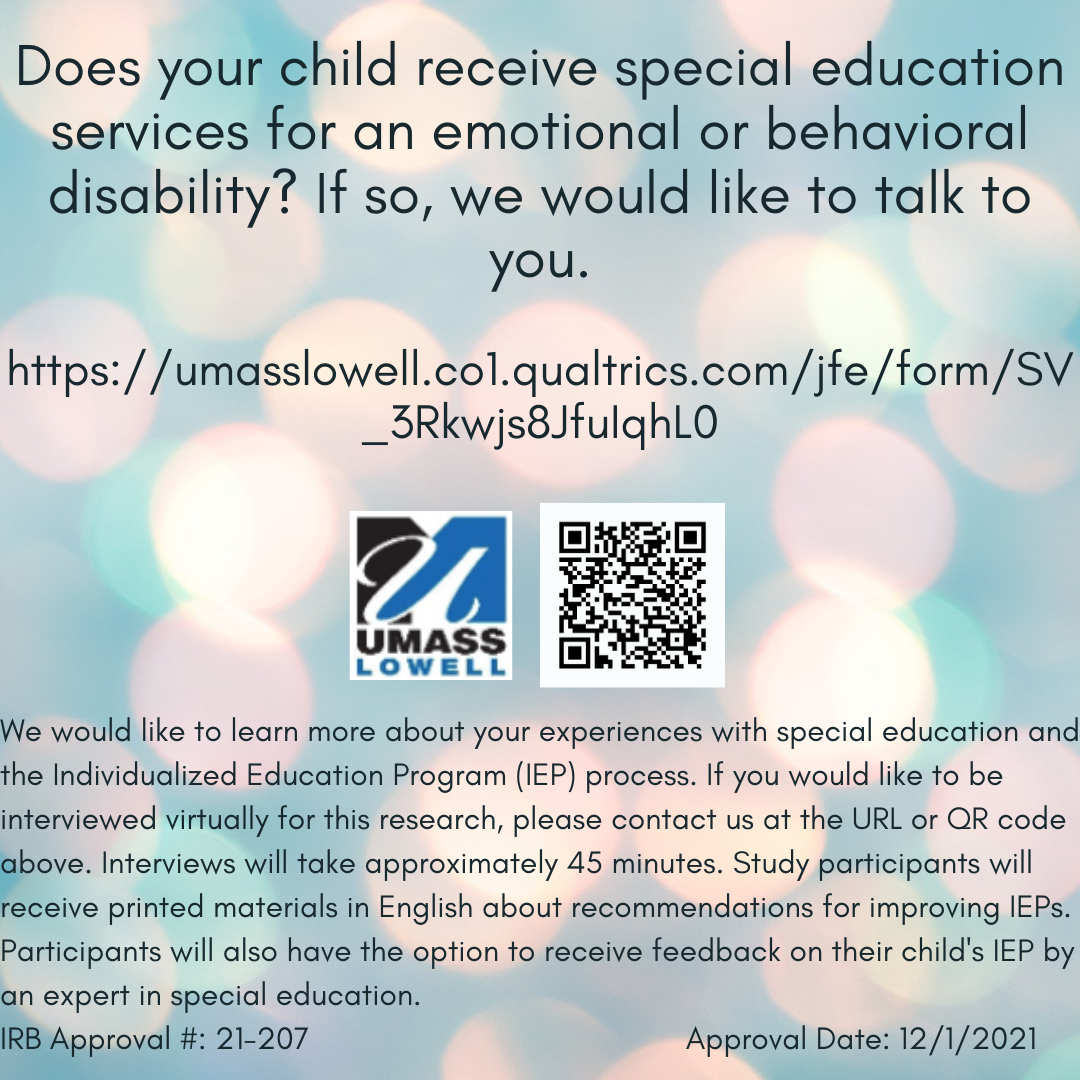 Does your child receive special education services for an emotional or behavioral disability? If so, we would like to talk to you.

https://umasslowell.co1.qualtrics.com/jfe/form/SV_3Rkwjs8JfuIqhL0

UMASS LOWELL

We would like to learn more about your experiences with special education and the Individualized Education Program (IEP) process. If you would like to be interviewed virtually for this research, please contact us at the URL or QR code above. Interviews will take approximately 45 minutes. Study participants will receive printed materials in English about recommendations for improving IEPs. Participants will also have the option to receive feedback on their child's IEP by an expert in special education.

IRB Approval #: 21-207

Approval Date: 12/1/2021