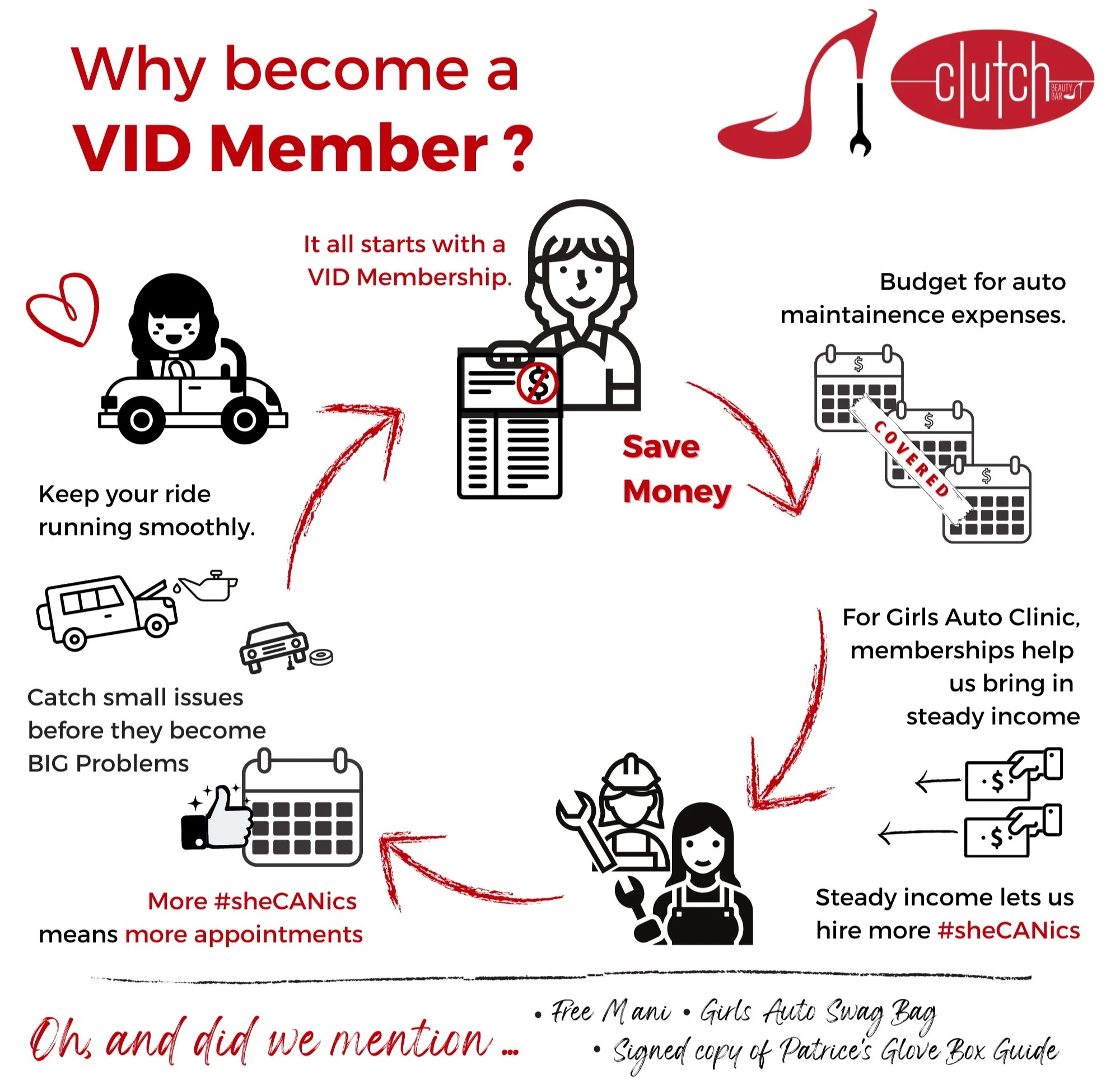 Why become a
VID Member ?

clutch BEAUTY BAR

It all starts with a VID Membership.

Save Money

Budget for auto maintainence expenses.

$
$
$
COVERED

For Girls Auto Clinic, memberships help us bring in steady income

$
$

Steady income lets us hire more #sheCANics

More #sheCANics means more appointments

Catch small issues before they become BIG Problems

Keep your ride running smoothly.

Oh, and did we mention ...

• Free Mani • Girls Auto Swag Bag
• Signed copy of Patrice's Glove Box Guide