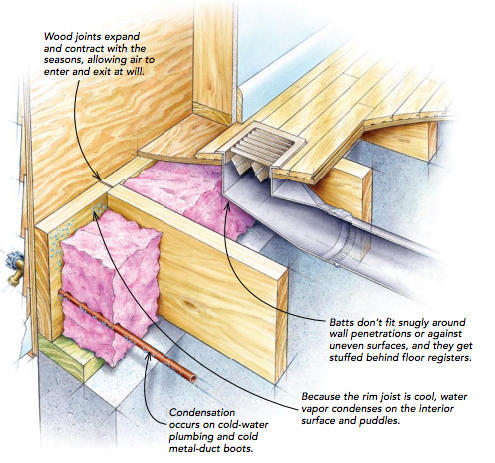 Wood joints expand and contract with the seasons, allowing air to enter and exit at will.

Batts don't fit snugly around wall penetrations or against uneven surfaces, and they get stuffed behind floor registers.

Because the rim joist is cool, water vapor condenses on the interior surface and puddles.

Condensation occurs on cold-water plumbing and cold metal-duct boots.