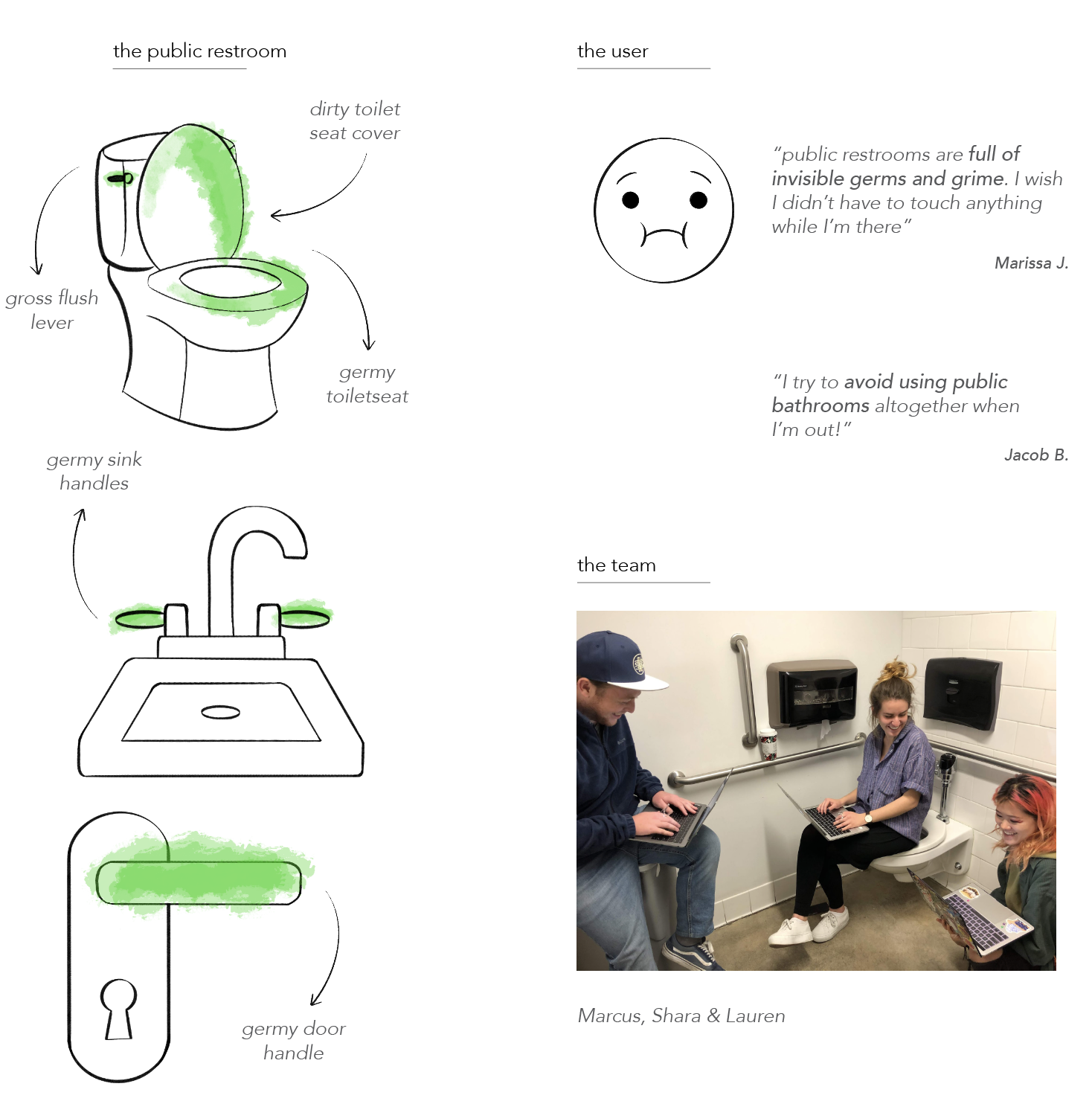 the public restroom

dirty toilet seat cover

gross flush lever

germy toiletseat

germy sink handles

germy door handle

the user

"public restrooms are full of invisible germs and grime. I wish I didn't have to touch anything while I'm there"

Marissa J.

"I try to avoid using public bathrooms altogether when I'm out!"

Jacob B.

the team

Marcus, Shara & Lauren