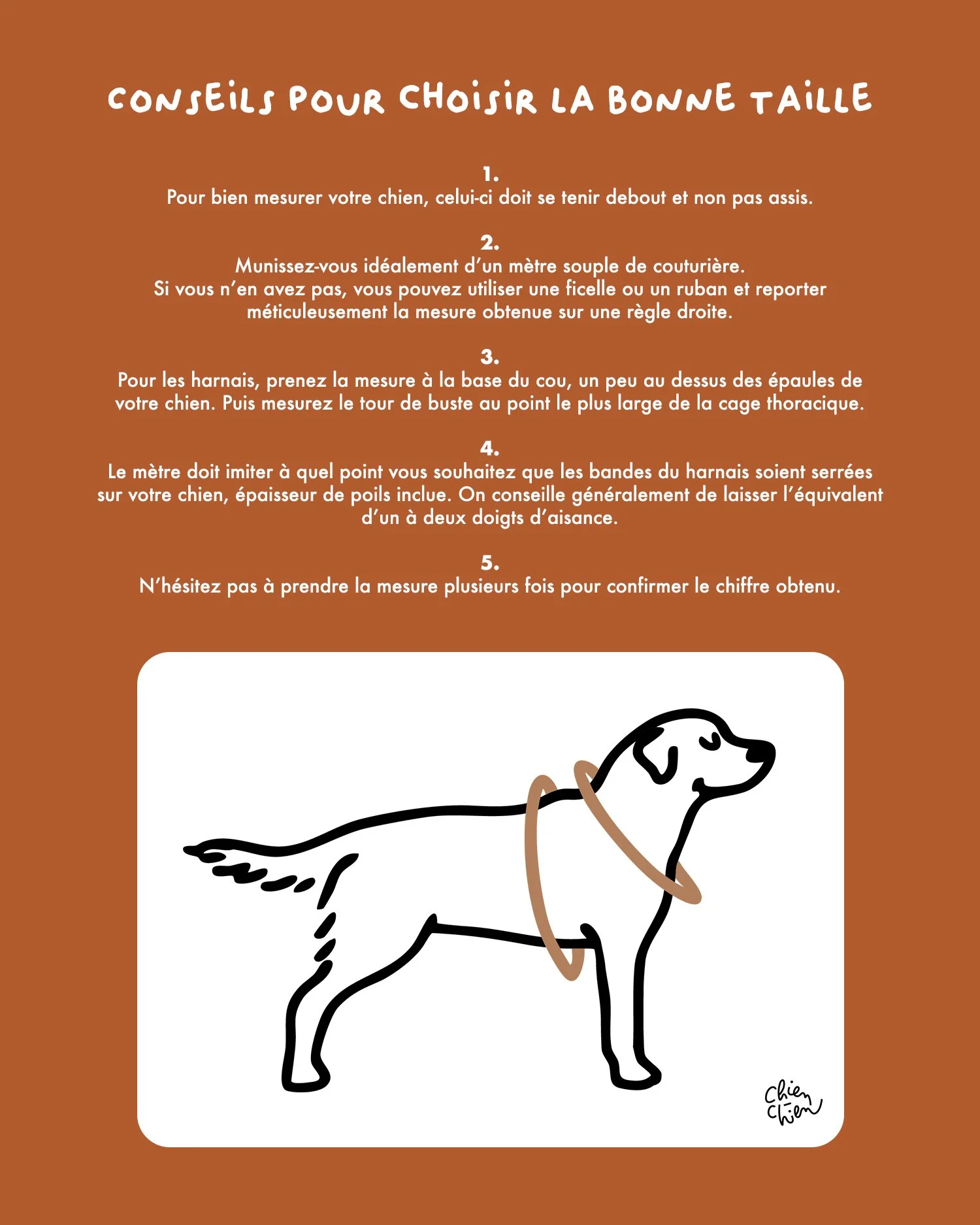 CONSEILS POUR CHOISIR LA BONNE TAILLE

1.
Pour bien mesurer votre chien, celui-ci doit se tenir debout et non pas assis.

2.
Munissez-vous idéalement d'un mètre souple de couturière.
Si vous n'en avez pas, vous pouvez utiliser une ficelle ou un ruban et reporter méticuleusement la mesure obtenue sur une règle droite.

3.
Pour les harnais, prenez la mesure à la base du cou, un peu au dessus des épaules de votre chien. Puis mesurez le tour de buste au point le plus large de la cage thoracique.

4.
Le mètre doit imiter à quel point vous souhaitez que les bandes du harnais soient serrées sur votre chien, épaisseur de poils inclue. On conseille généralement de laisser l'équivalent d'un à deux doigts d'aisance.

5.
N'hésitez pas à prendre la mesure plusieurs fois pour confirmer le chiffre obtenu.

Chien Chien