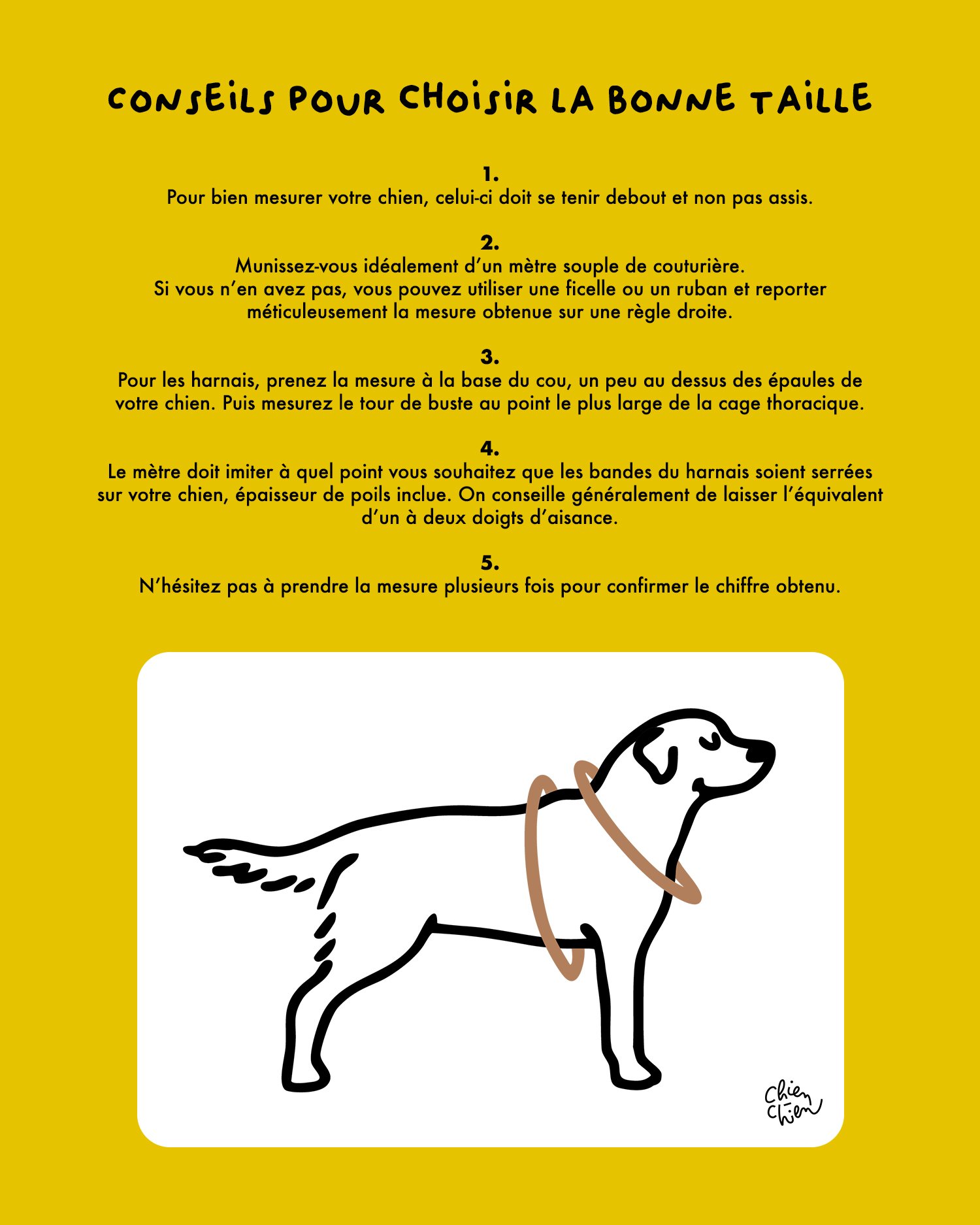 CONSEILS POUR CHOISIR LA BONNE TAILLE

1.
Pour bien mesurer votre chien, celui-ci doit se tenir debout et non pas assis.

2.
Munissez-vous idéalement d'un mètre souple de couturière.
Si vous n'en avez pas, vous pouvez utiliser une ficelle ou un ruban et reporter méticuleusement la mesure obtenue sur une règle droite.

3.
Pour les harnais, prenez la mesure à la base du cou, un peu au dessus des épaules de votre chien. Puis mesurez le tour de buste au point le plus large de la cage thoracique.

4.
Le mètre doit imiter à quel point vous souhaitez que les bandes du harnais soient serrées sur votre chien, épaisseur de poils inclue. On conseille généralement de laisser l'équivalent d'un à deux doigts d'aisance.

5.
N'hésitez pas à prendre la mesure plusieurs fois pour confirmer le chiffre obtenu.

Chien Chien