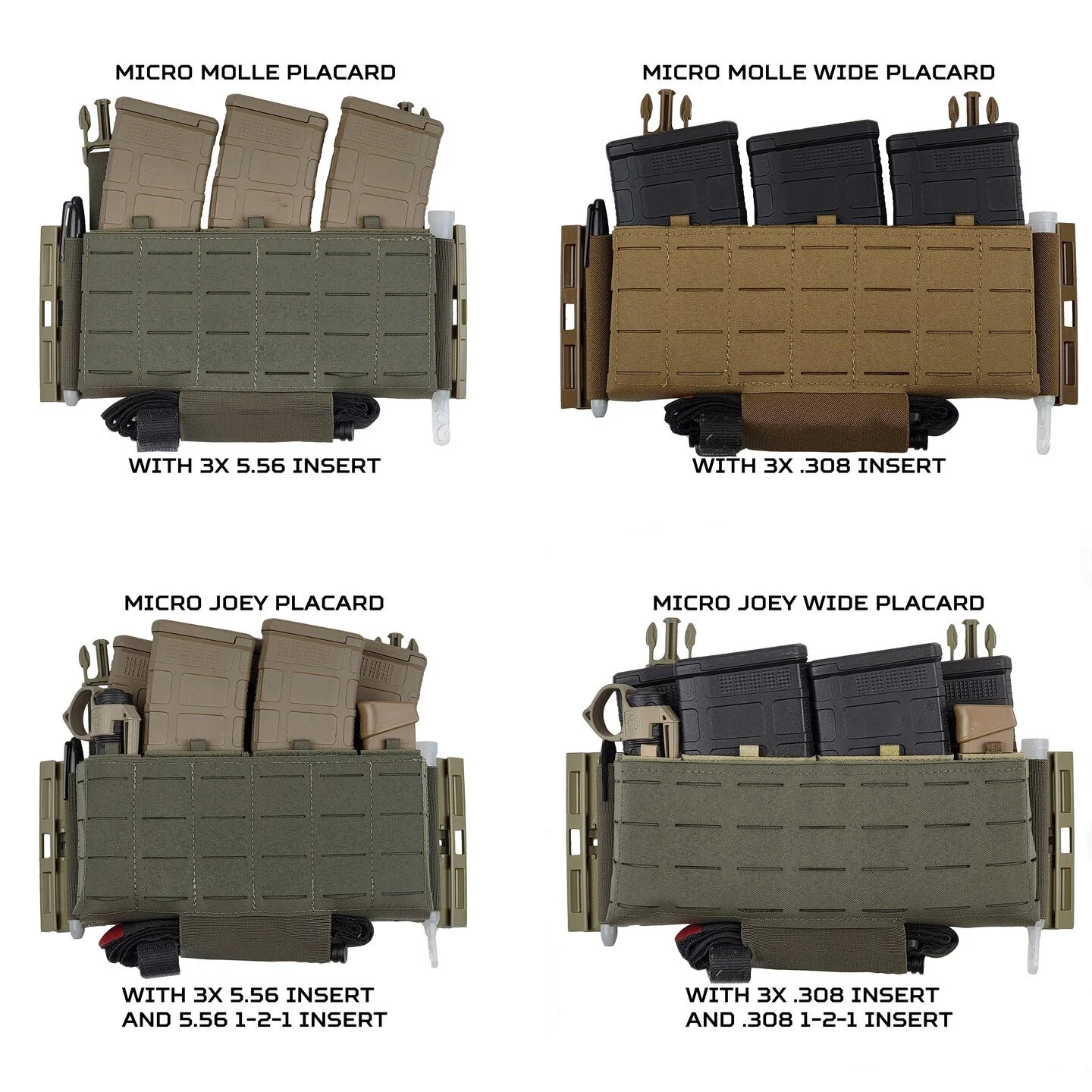 MICRO MOLLE PLACARD

WITH 3X 5.56 INSERT

MICRO MOLLE WIDE PLACARD

WITH 3X .308 INSERT

MICRO JOEY PLACARD

WITH 3X 5.56 INSERT AND 5.56 1-2-1 INSERT

MICRO JOEY WIDE PLACARD

WITH 3X .308 INSERT AND .308 1-2-1 INSERT