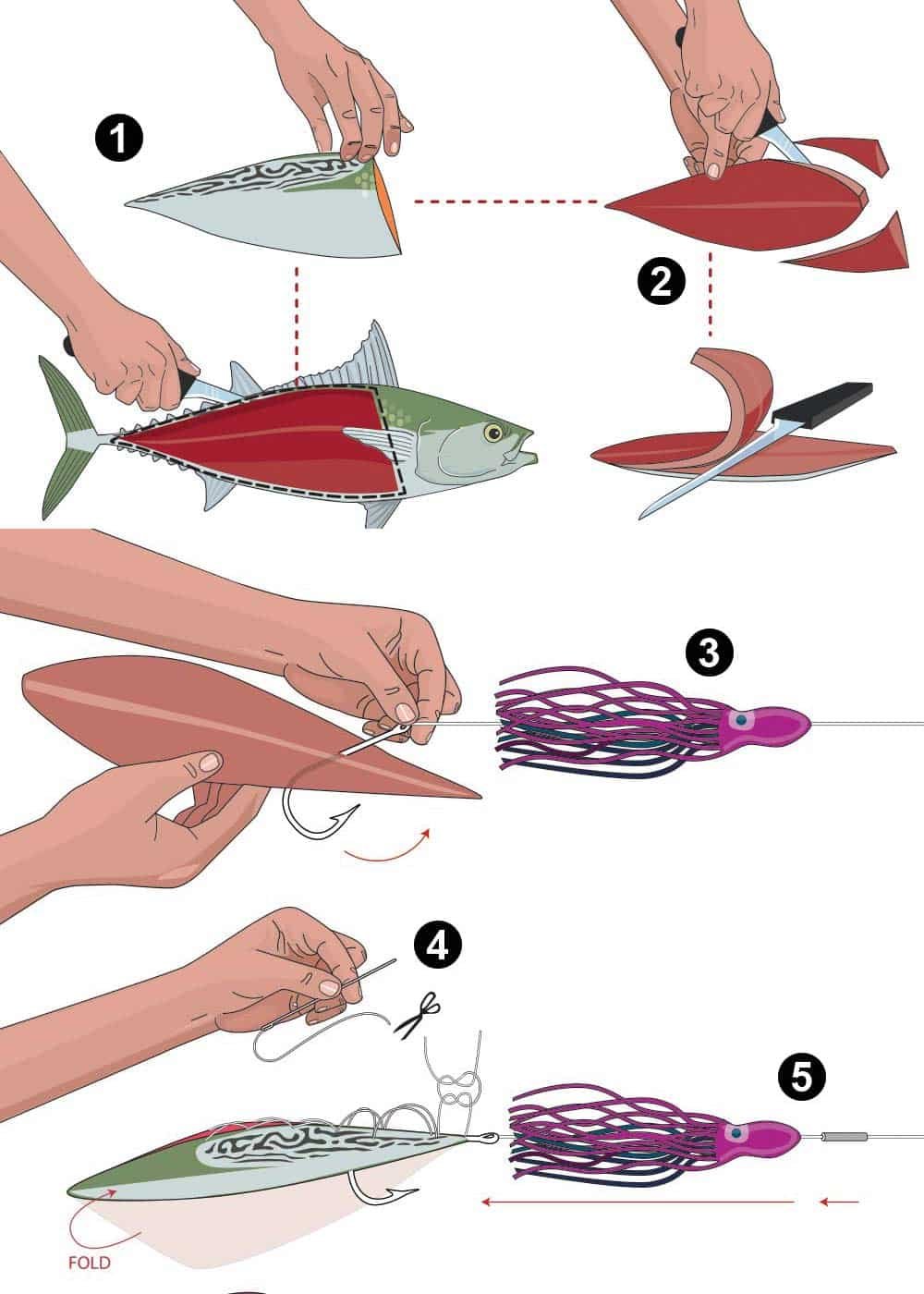 1

2

3

4

5

FOLD