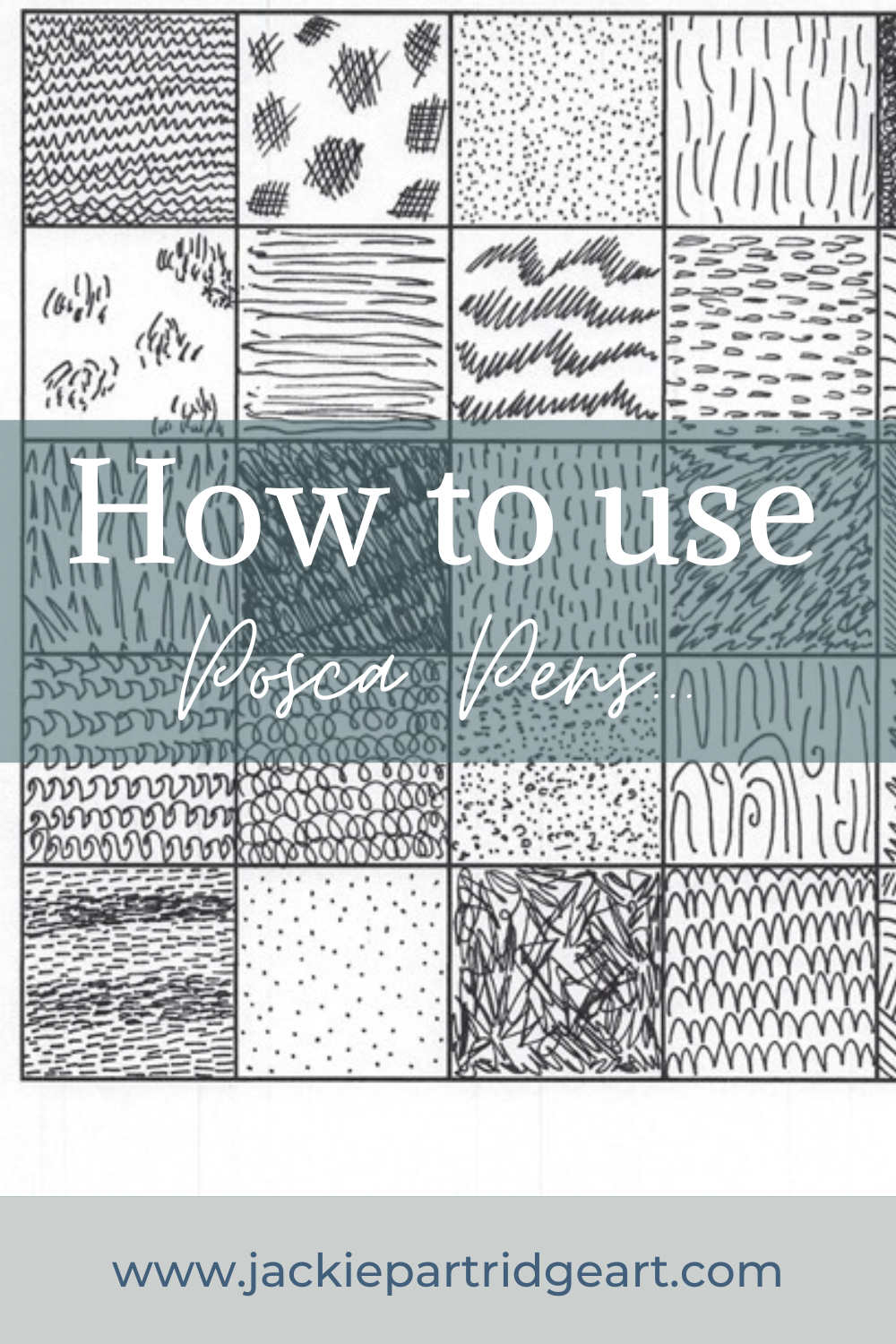 How to use
Posca Pens...

www.jackiepartridgeart.com