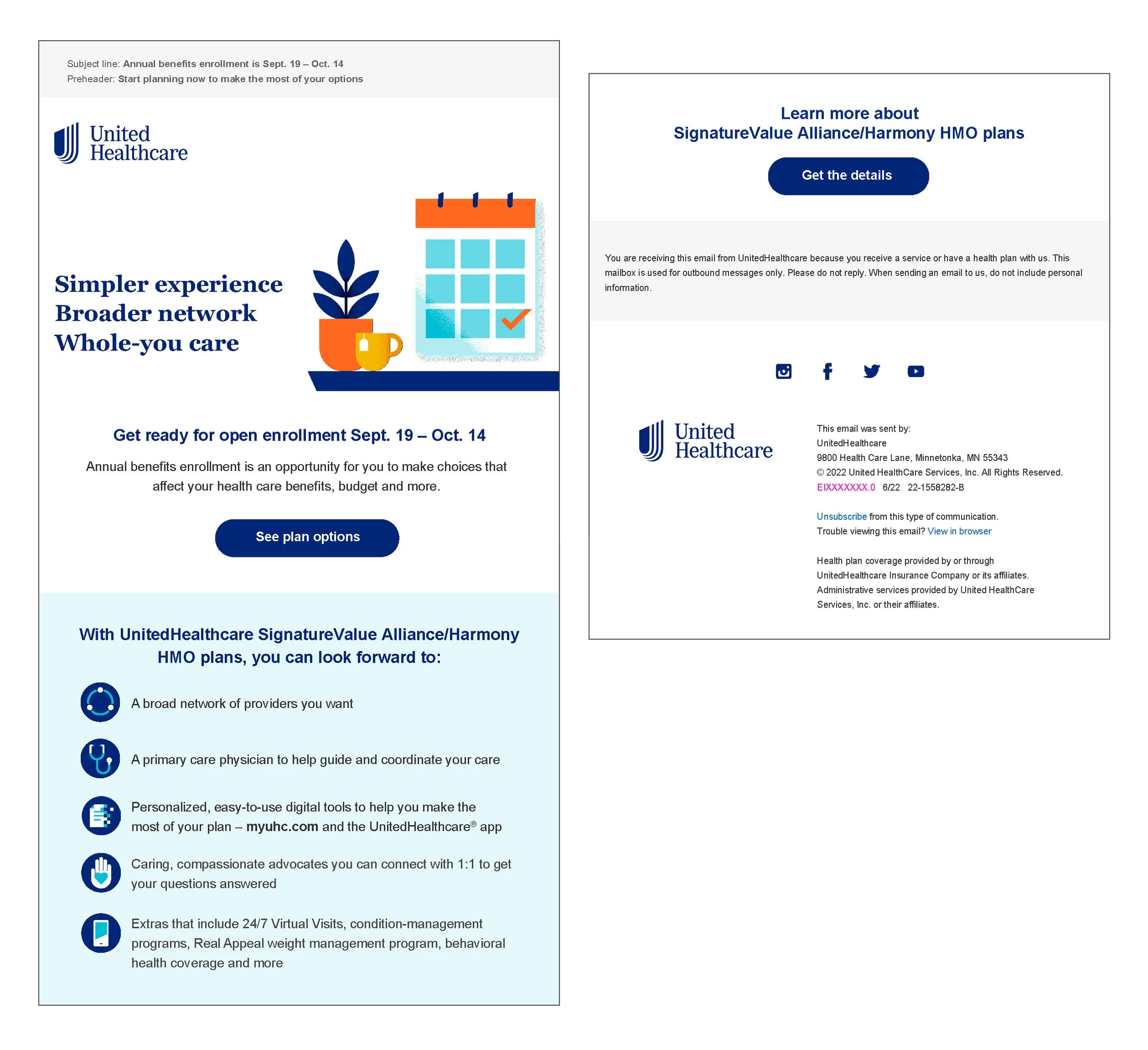 Subject line: Annual benefits enrollment is Sept. 19 – Oct. 14
Preheader: Start planning now to make the most of your options

United Healthcare

Simpler experience
Broader network
Whole-you care

Get ready for open enrollment Sept. 19 – Oct. 14

Annual benefits enrollment is an opportunity for you to make choices that affect your health care benefits, budget and more.

See plan options

With UnitedHealthcare SignatureValue Alliance/Harmony HMO plans, you can look forward to:

A broad network of providers you want

A primary care physician to help guide and coordinate your care

Personalized, easy-to-use digital tools to help you make the most of your plan – myuhc.com and the UnitedHealthcare® app

Caring, compassionate advocates you can connect with 1:1 to get your questions answered

Extras that include 24/7 Virtual Visits, condition-management programs, Real Appeal weight management program, behavioral health coverage and more

Learn more about
SignatureValue Alliance/Harmony HMO plans

Get the details

You are receiving this email from UnitedHealthcare because you receive a service or have a health plan with us. This mailbox is used for outbound messages only. Please do not reply. When sending an email to us, do not include personal information.

United Healthcare

This email was sent by:
UnitedHealthcare
9800 Health Care Lane, Minnetonka, MN 55343
© 2022 United HealthCare Services, Inc. All Rights Reserved.
EIXXXXXXX.0 6/22 22-1558282-B

Unsubscribe from this type of communication.
Trouble viewing this email? View in browser

Health plan coverage provided by or through UnitedHealthcare Insurance Company or its affiliates. Administrative services provided by United HealthCare Services, Inc. or their affiliates.