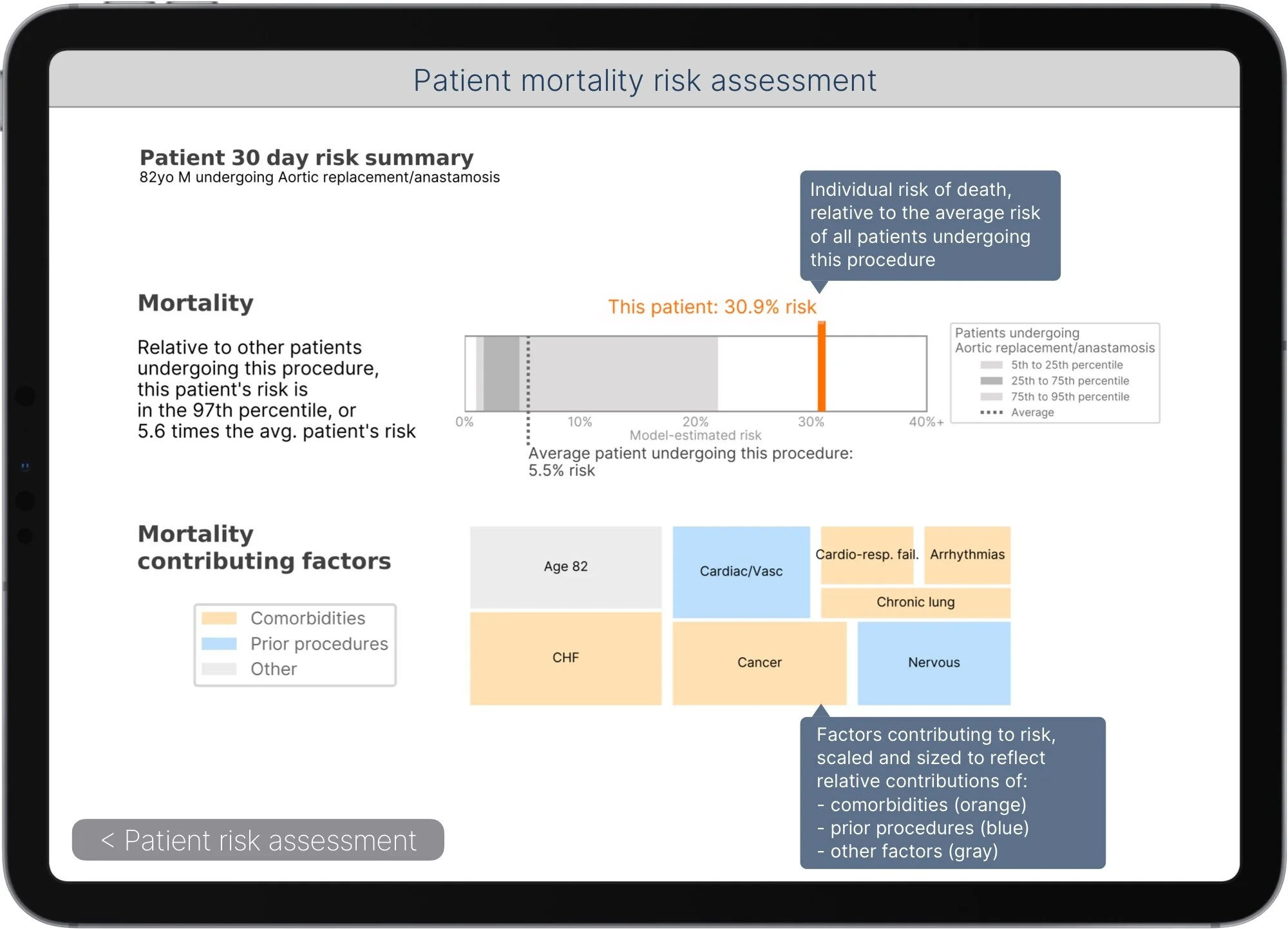 Patient mortality risk assessment

Patient 30 day risk summary
82yo M undergoing Aortic replacement/anastamosis

Individual risk of death, relative to the average risk of all patients undergoing this procedure

Mortality

Relative to other patients undergoing this procedure, this patient's risk is in the 97th percentile, or 5.6 times the avg. patient's risk

This patient: 30.9% risk

0%
10%
20%
30%
40%+
Model-estimated risk

Average patient undergoing this procedure: 5.5% risk

Patients undergoing Aortic replacement/anastamosis
5th to 25th percentile
25th to 75th percentile
75th to 95th percentile
Average

Mortality contributing factors

Comorbidities
Prior procedures
Other

Age 82
Cardiac/Vasc
Cardio-resp. fail.
Arrhythmias
Chronic lung
CHF
Cancer
Nervous

Factors contributing to risk, scaled and sized to reflect relative contributions of:
- comorbidities (orange)
- prior procedures (blue)
- other factors (gray)

< Patient risk assessment