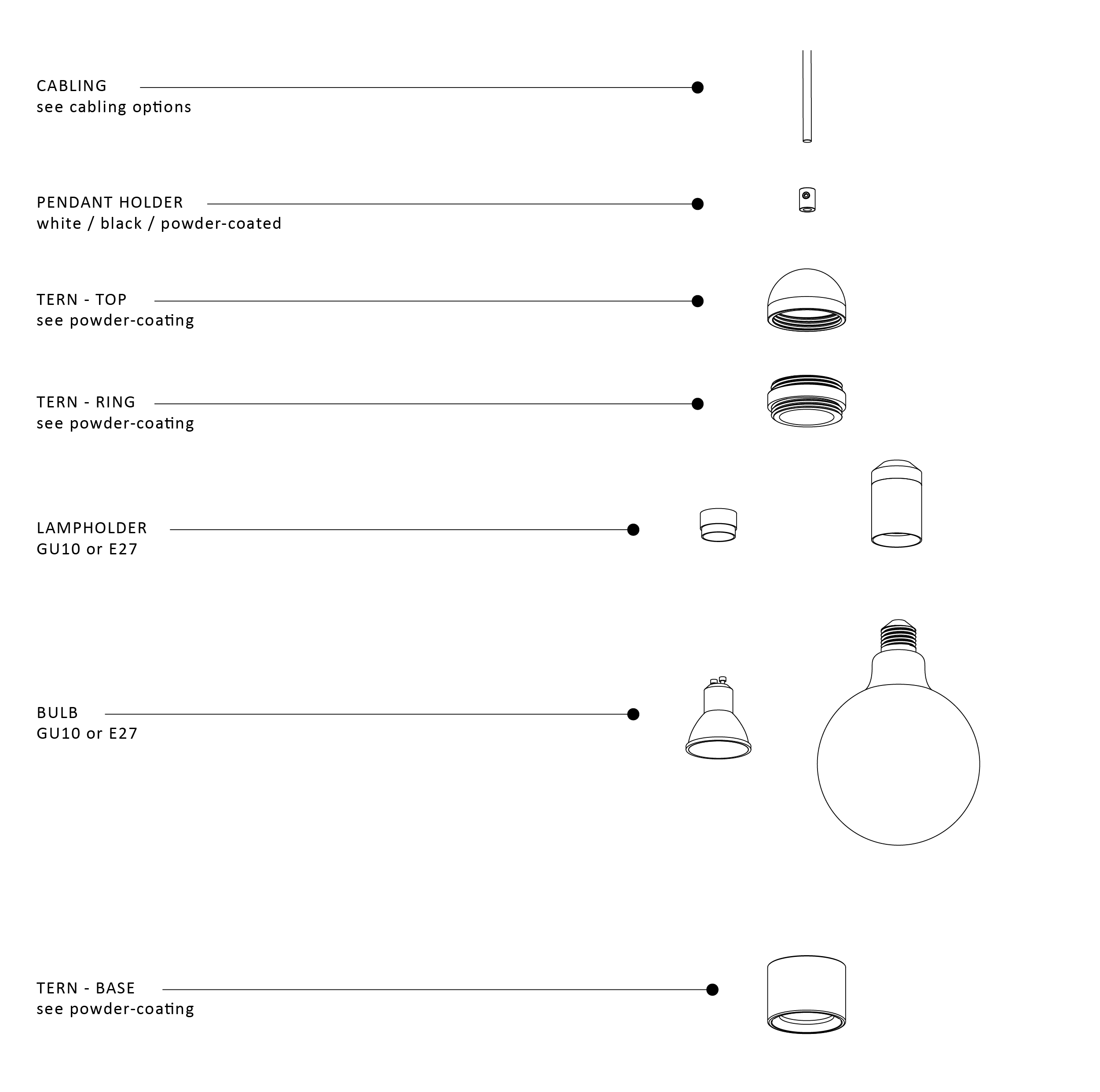 CABLING
see cabling options

PENDANT HOLDER
white / black / powder-coated

TERN - TOP
see powder-coating

TERN - RING
see powder-coating

LAMPHOLDER
GU10 or E27

BULB
GU10 or E27

TERN - BASE
see powder-coating