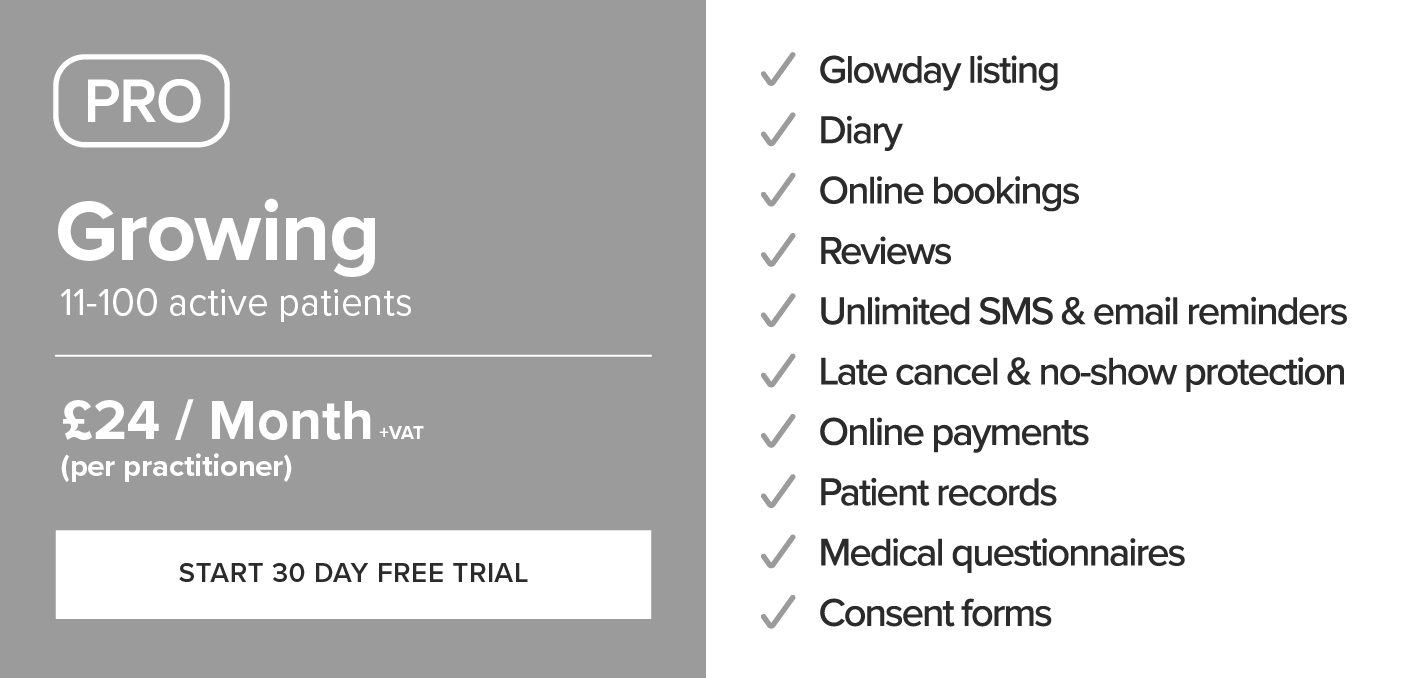 PRO

Growing
11-100 active patients

£24 / Month +VAT
(per practitioner)

START 30 DAY FREE TRIAL

✓ Glowday listing
✓ Diary
✓ Online bookings
✓ Reviews
✓ Unlimited SMS & email reminders
✓ Late cancel & no-show protection
✓ Online payments
✓ Patient records
✓ Medical questionnaires
✓ Consent forms