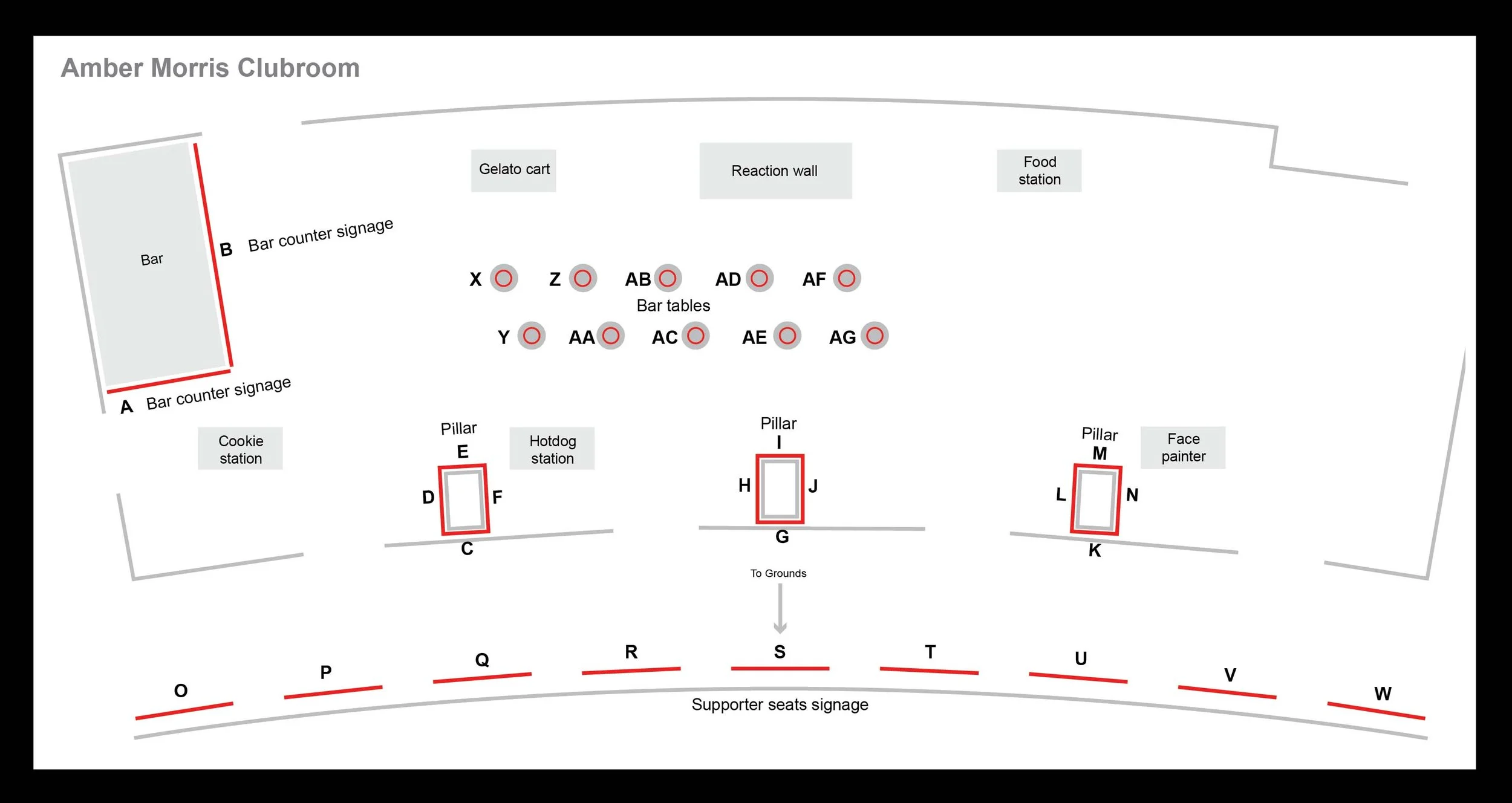 Amber Morris Clubroom

Gelato cart

Reaction wall

Food station

Bar

B Bar counter signage

A Bar counter signage

X Z AB AD AF

Bar tables

Y AA AC AE AG

Cookie station

Pillar
E
D F
C

Hotdog station

Pillar
I
H J
G

Pillar
M
L N
K

Face painter

To Grounds

O P Q R S T U V W

Supporter seats signage