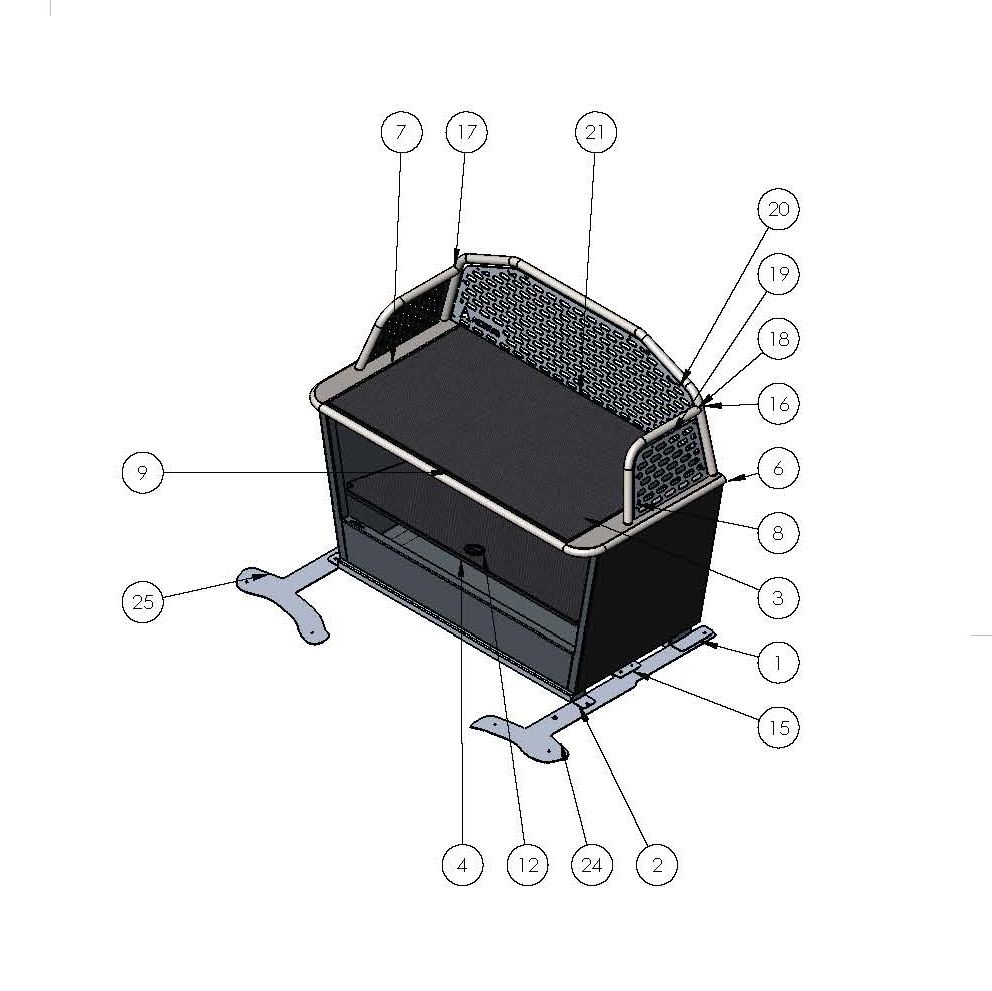 7
17
21
20
19
18
16
6
8
3
1
15
9
25
4
12
24
2