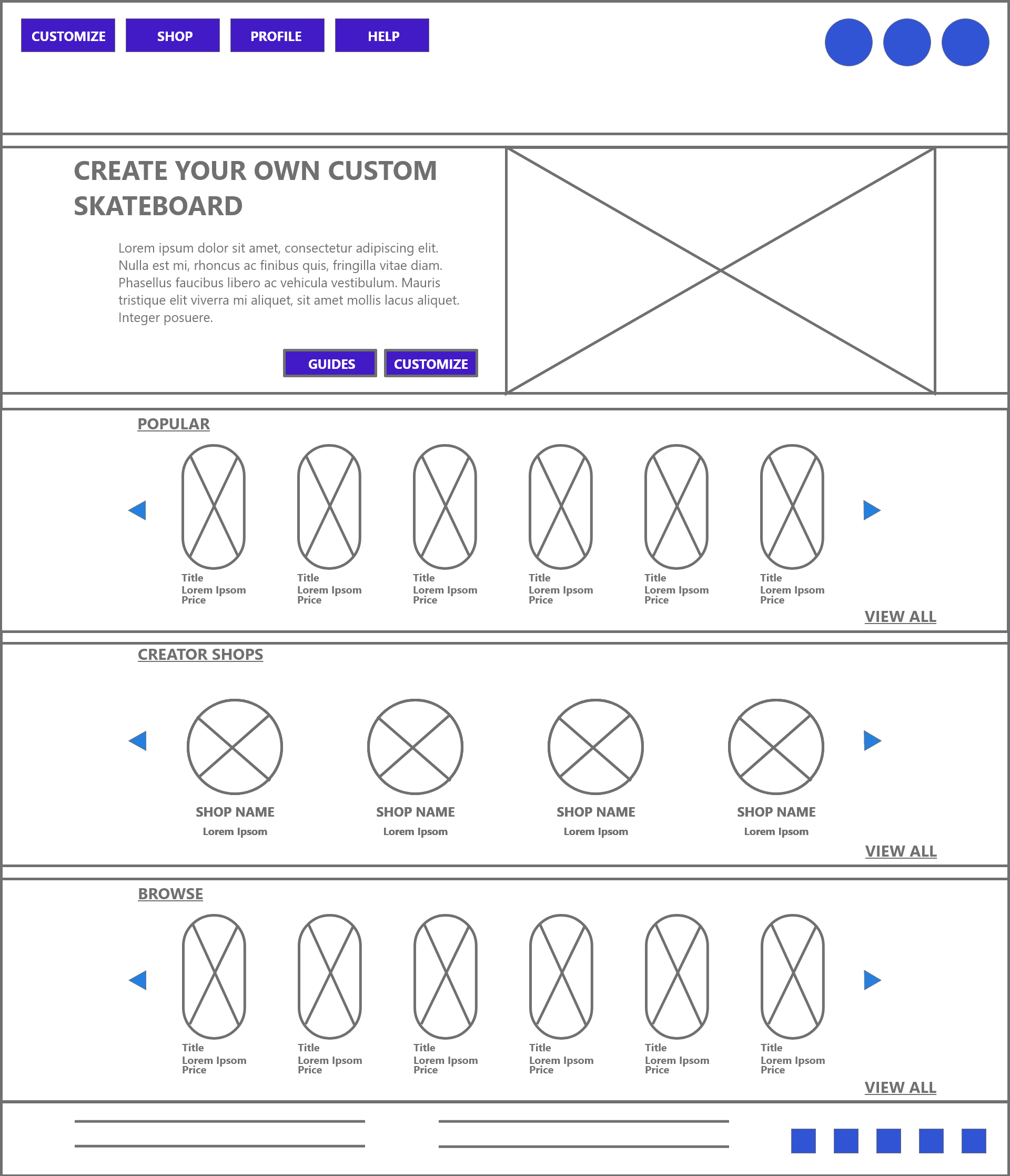 CUSTOMIZE SHOP PROFILE HELP

CREATE YOUR OWN CUSTOM SKATEBOARD

Lorem ipsum dolor sit amet, consectetur adipiscing elit. Nulla est mi, rhoncus ac finibus quis, fringilla vitae diam. Phasellus faucibus libero ac vehicula vestibulum. Mauris tristique elit viverra mi aliquet, sit amet mollis lacus aliquet. Integer posuere.

GUIDES CUSTOMIZE

POPULAR

Title
Lorem Ipsom
Price

Title
Lorem Ipsom
Price

Title
Lorem Ipsom
Price

Title
Lorem Ipsom
Price

Title
Lorem Ipsom
Price

Title
Lorem Ipsom
Price

VIEW ALL

CREATOR SHOPS

SHOP NAME
Lorem Ipsom

SHOP NAME
Lorem Ipsom

SHOP NAME
Lorem Ipsom

SHOP NAME
Lorem Ipsom

VIEW ALL

BROWSE

Title
Lorem Ipsom
Price

Title
Lorem Ipsom
Price

Title
Lorem Ipsom
Price

Title
Lorem Ipsom
Price

Title
Lorem Ipsom
Price

Title
Lorem Ipsom
Price

VIEW ALL