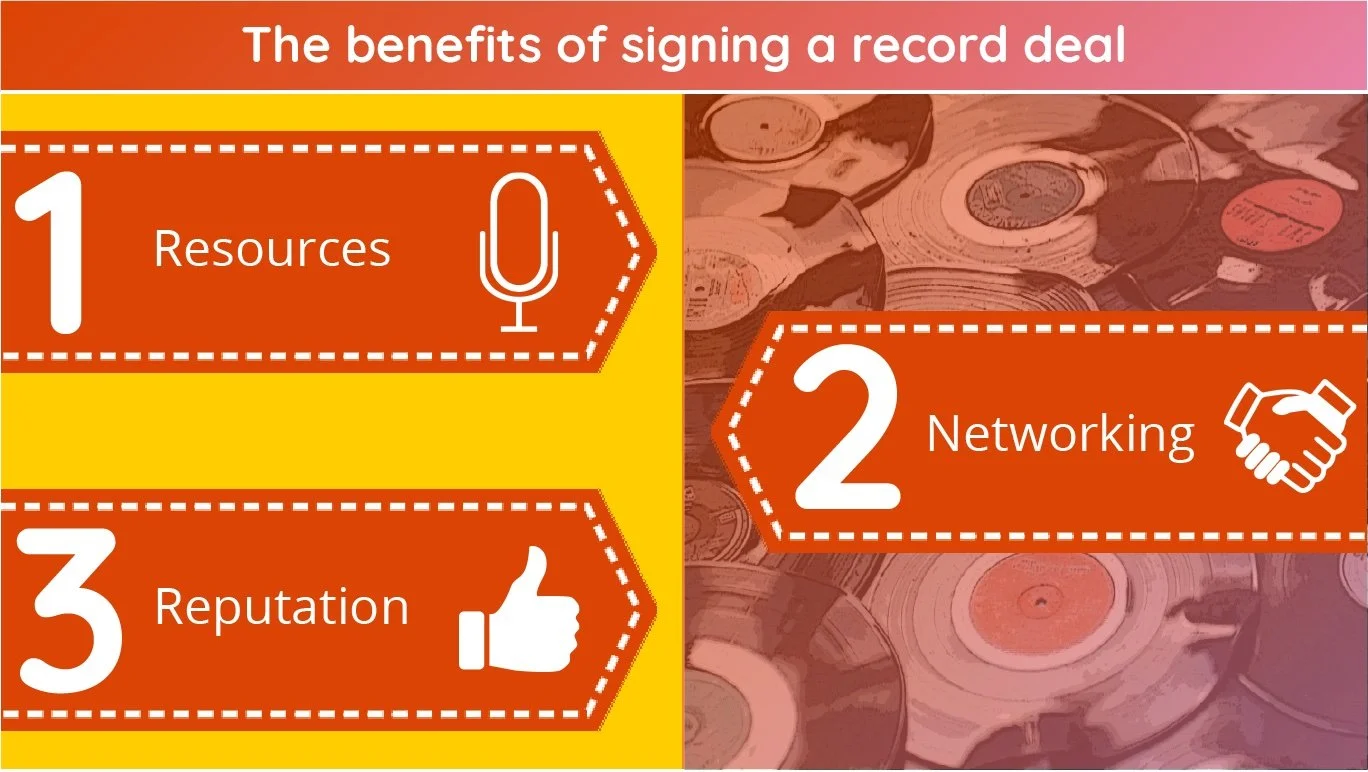 The benefits of signing a record deal

1 Resources

2 Networking

3 Reputation