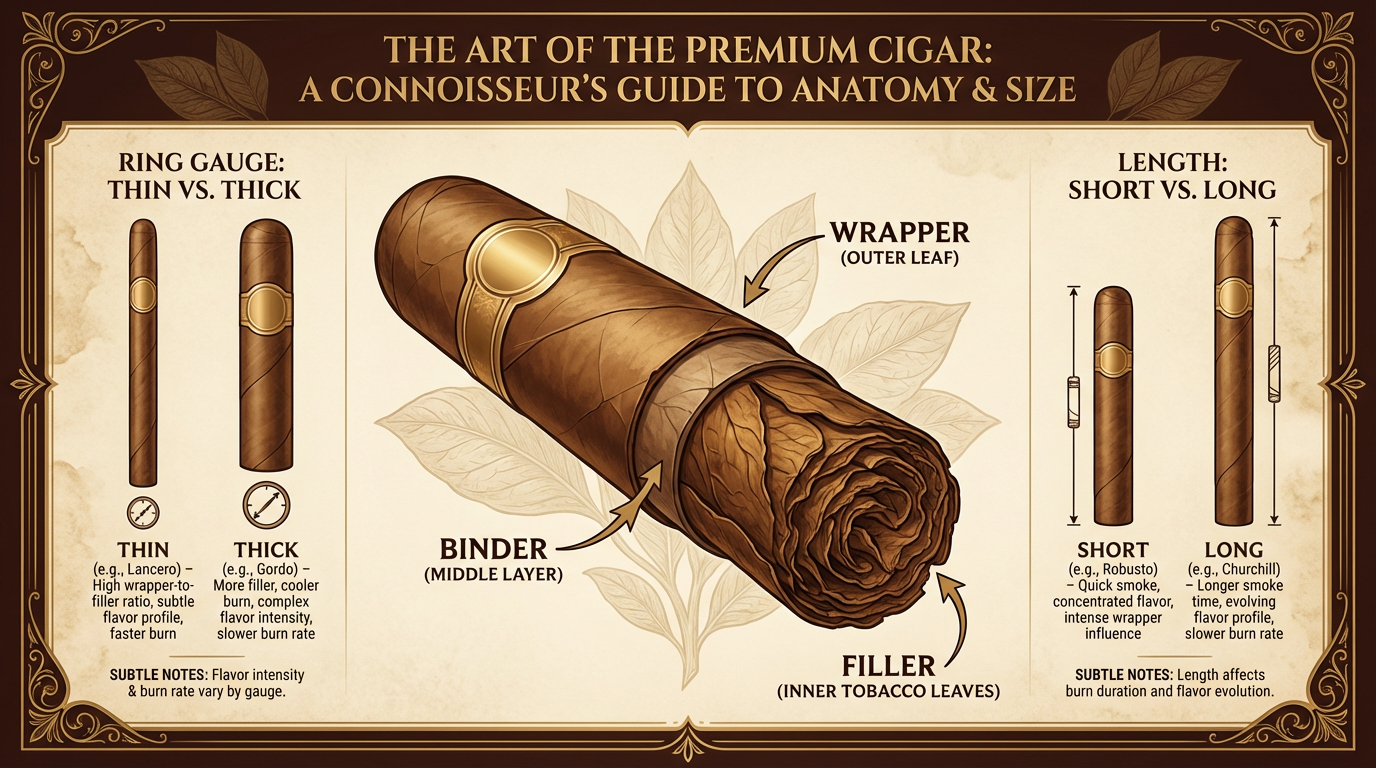 THE ART OF THE PREMIUM CIGAR:
A CONNOISSEUR'S GUIDE TO ANATOMY & SIZE

RING GAUGE:
THIN VS. THICK

THIN
(e.g., Lancero) – High wrapper-to-filler ratio, subtle flavor profile, faster burn

THICK
(e.g., Gordo) – More filler, cooler burn, complex flavor intensity, slower burn rate

SUBTLE NOTES: Flavor intensity & burn rate vary by gauge.

WRAPPER
(OUTER LEAF)

BINDER
(MIDDLE LAYER)

FILLER
(INNER TOBACCO LEAVES)

LENGTH:
SHORT VS. LONG

SHORT
(e.g., Robusto) – Quick smoke, concentrated flavor, intense wrapper influence

LONG
(e.g., Churchill) – Longer smoke time, evolving flavor profile, slower burn rate

SUBTLE NOTES: Length affects burn duration and flavor evolution.