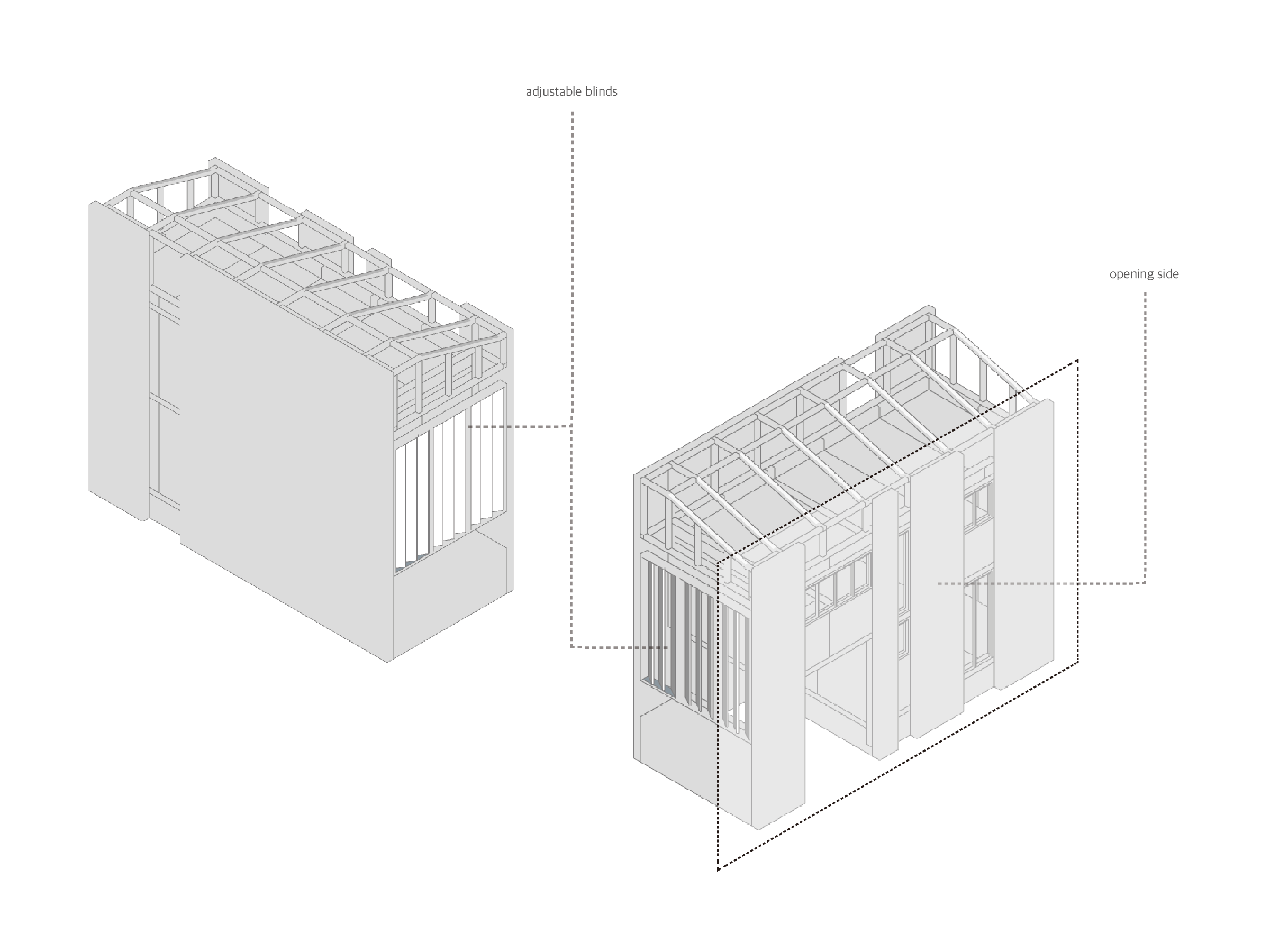 adjustable blinds

opening side