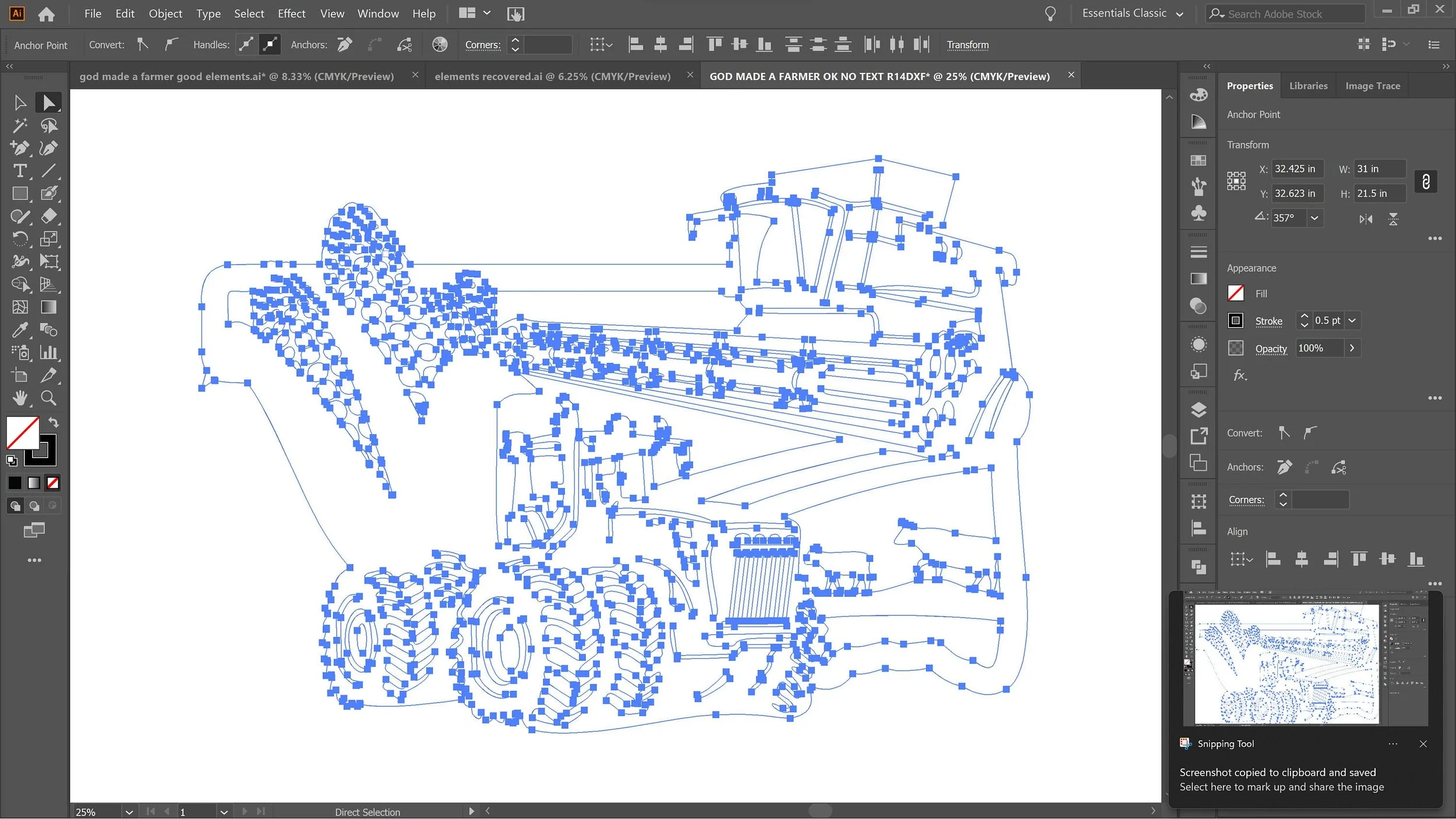 Ai File Edit Object Type Select Effect View Window Help

Essentials Classic

Search Adobe Stock

Anchor Point Convert: Handles: Anchors: Corners: Transform

god made a farmer good elements.ai* @ 8.33% (CMYK/Preview)

elements recovered.ai @ 6.25% (CMYK/Preview)

GOD MADE A FARMER OK NO TEXT R14DXF* @ 25% (CMYK/Preview)

Properties Libraries Image Trace

Anchor Point

Transform

X: 32.425 in W: 31 in

Y: 32.623 in H: 21.5 in

357°

Appearance

Fill

Stroke 0.5 pt

Opacity 100%

fx.

Convert:

Anchors:

Corners:

Align

Snipping Tool

Screenshot copied to clipboard and saved

Select here to mark up and share the image

25%

1

Direct Selection