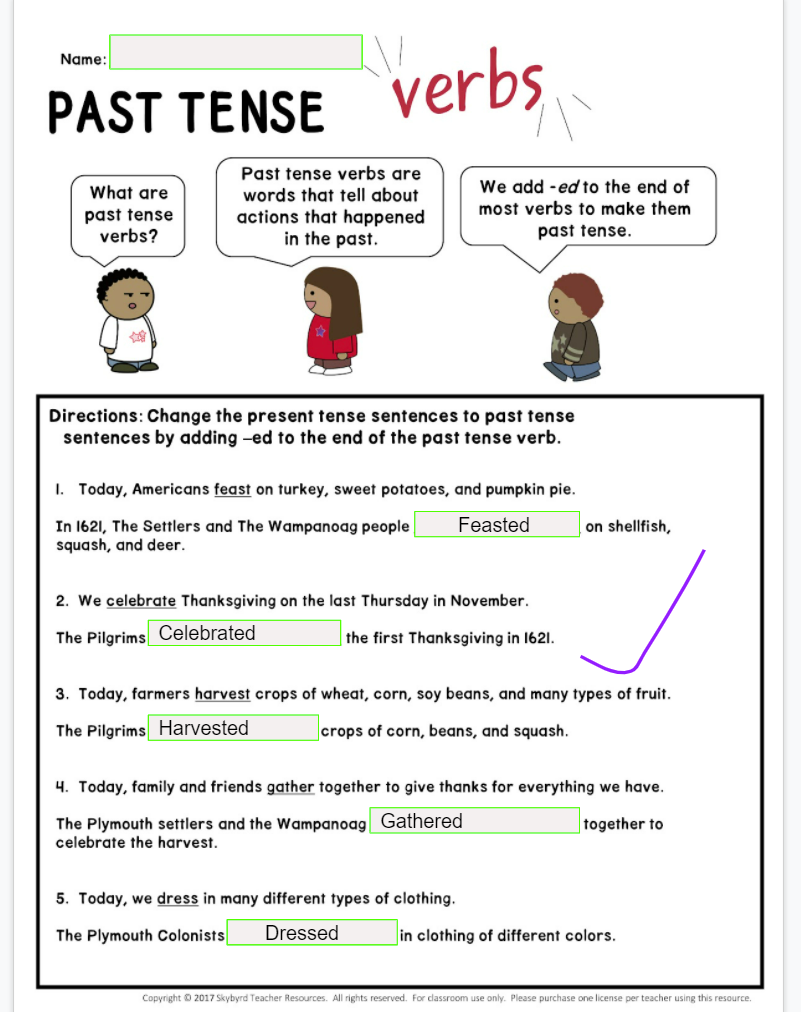 Name:

PAST TENSE verbs

What are past tense verbs?

Past tense verbs are words that tell about actions that happened in the past.

We add -ed to the end of most verbs to make them past tense.

Directions: Change the present tense sentences to past tense sentences by adding –ed to the end of the past tense verb.

1. Today, Americans feast on turkey, sweet potatoes, and pumpkin pie.

In 1621, The Settlers and The Wampanoag people Feasted on shellfish, squash, and deer.

2. We celebrate Thanksgiving on the last Thursday in November.

The Pilgrims Celebrated the first Thanksgiving in 1621.

3. Today, farmers harvest crops of wheat, corn, soy beans, and many types of fruit.

The Pilgrims Harvested crops of corn, beans, and squash.

4. Today, family and friends gather together to give thanks for everything we have.

The Plymouth settlers and the Wampanoag Gathered together to celebrate the harvest.

5. Today, we dress in many different types of clothing.

The Plymouth Colonists Dressed in clothing of different colors.

Copyright © 2017 Skybyrd Teacher Resources. All rights reserved. For classroom use only. Please purchase one license per teacher using this resource.