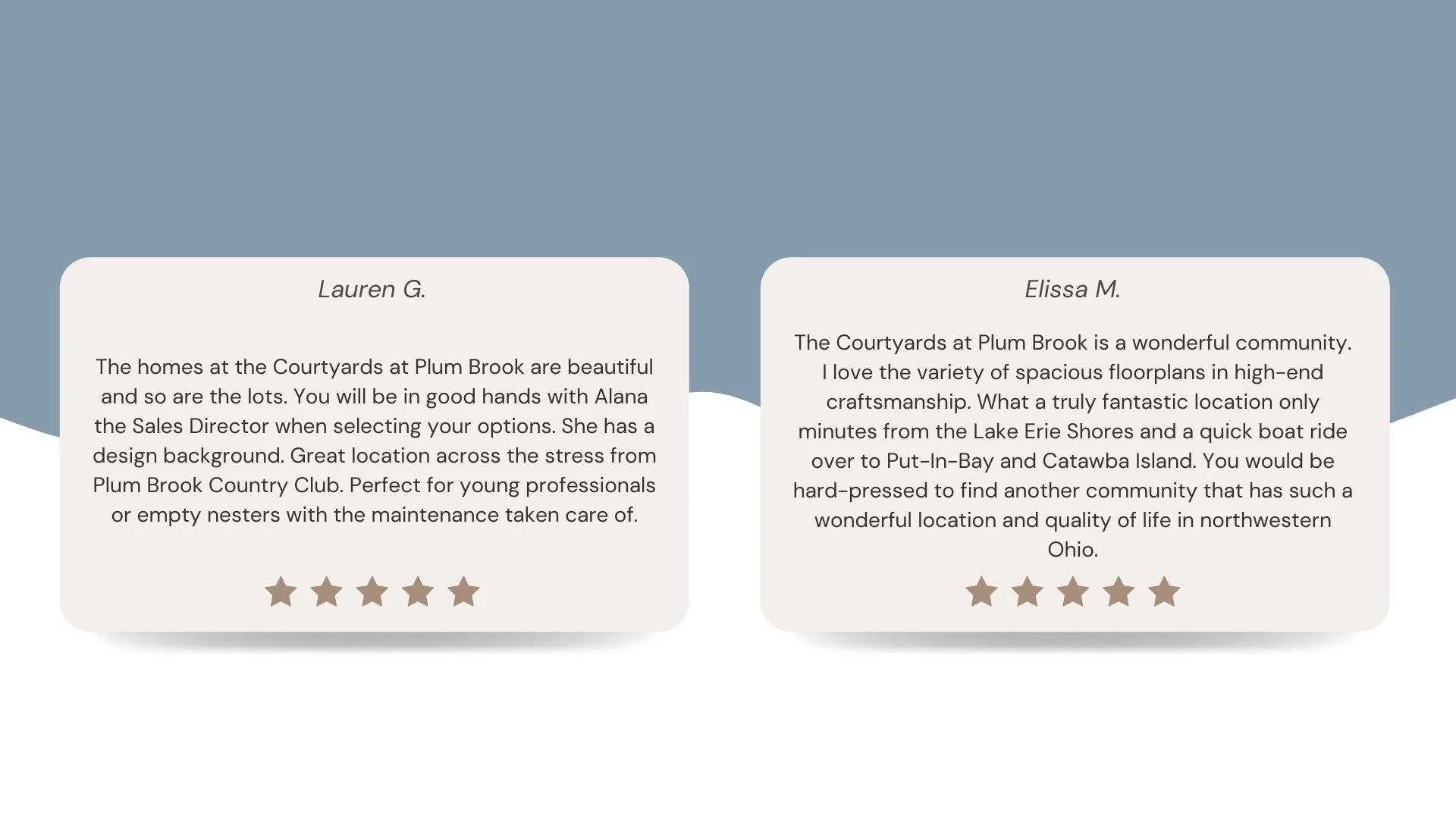 Lauren G.

The homes at the Courtyards at Plum Brook are beautiful and so are the lots. You will be in good hands with Alana the Sales Director when selecting your options. She has a design background. Great location across the stress from Plum Brook Country Club. Perfect for young professionals or empty nesters with the maintenance taken care of.

Elissa M.

The Courtyards at Plum Brook is a wonderful community. I love the variety of spacious floorplans in high-end craftsmanship. What a truly fantastic location only minutes from the Lake Erie Shores and a quick boat ride over to Put-In-Bay and Catawba Island. You would be hard-pressed to find another community that has such a wonderful location and quality of life in northwestern Ohio.