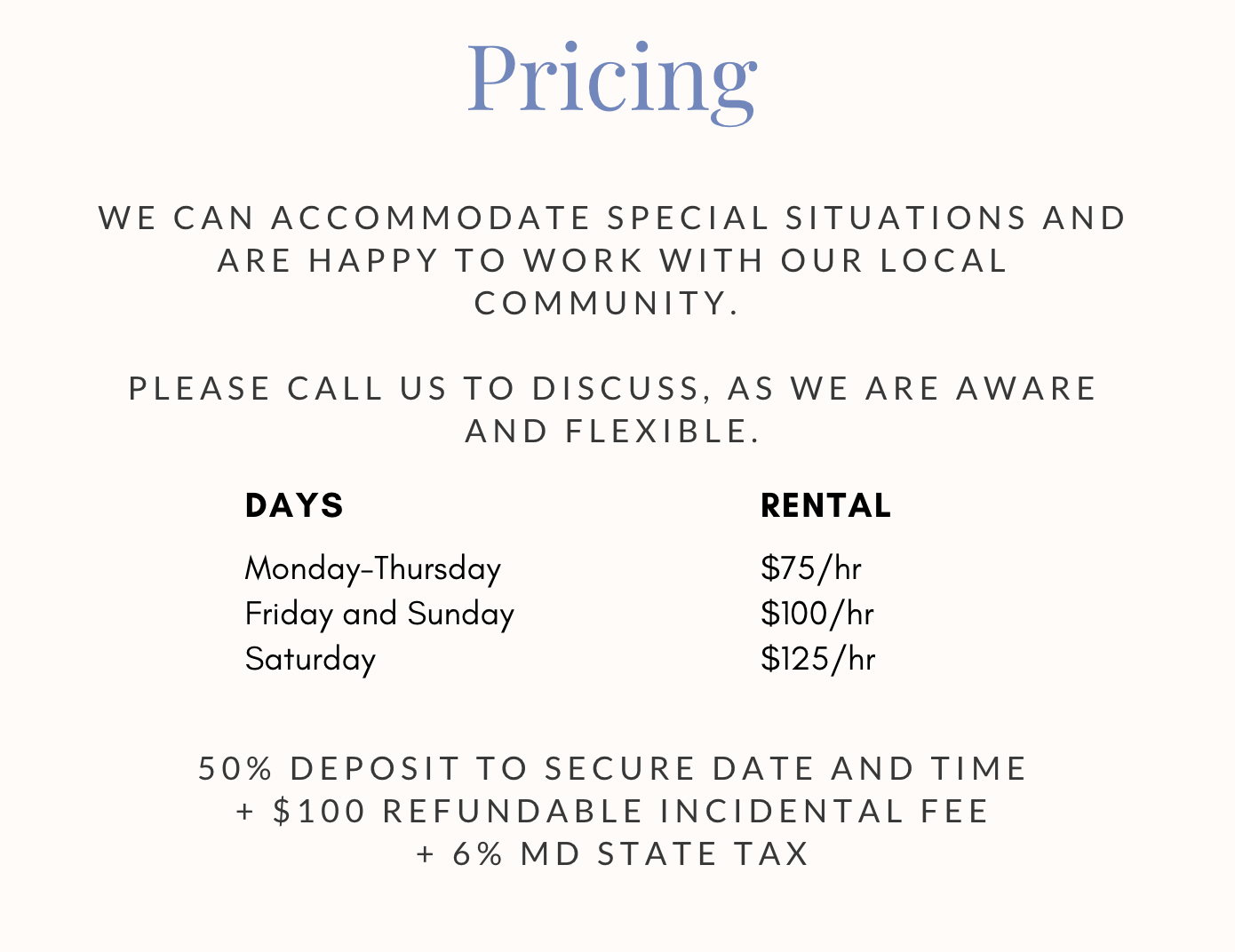 Pricing

WE CAN ACCOMMODATE SPECIAL SITUATIONS AND ARE HAPPY TO WORK WITH OUR LOCAL COMMUNITY.

PLEASE CALL US TO DISCUSS, AS WE ARE AWARE AND FLEXIBLE.

| DAYS | RENTAL |
|---|---|
| Monday-Thursday | $75/hr |
| Friday and Sunday | $100/hr |
| Saturday | $125/hr |

50% DEPOSIT TO SECURE DATE AND TIME
+ $100 REFUNDABLE INCIDENTAL FEE
+ 6% MD STATE TAX