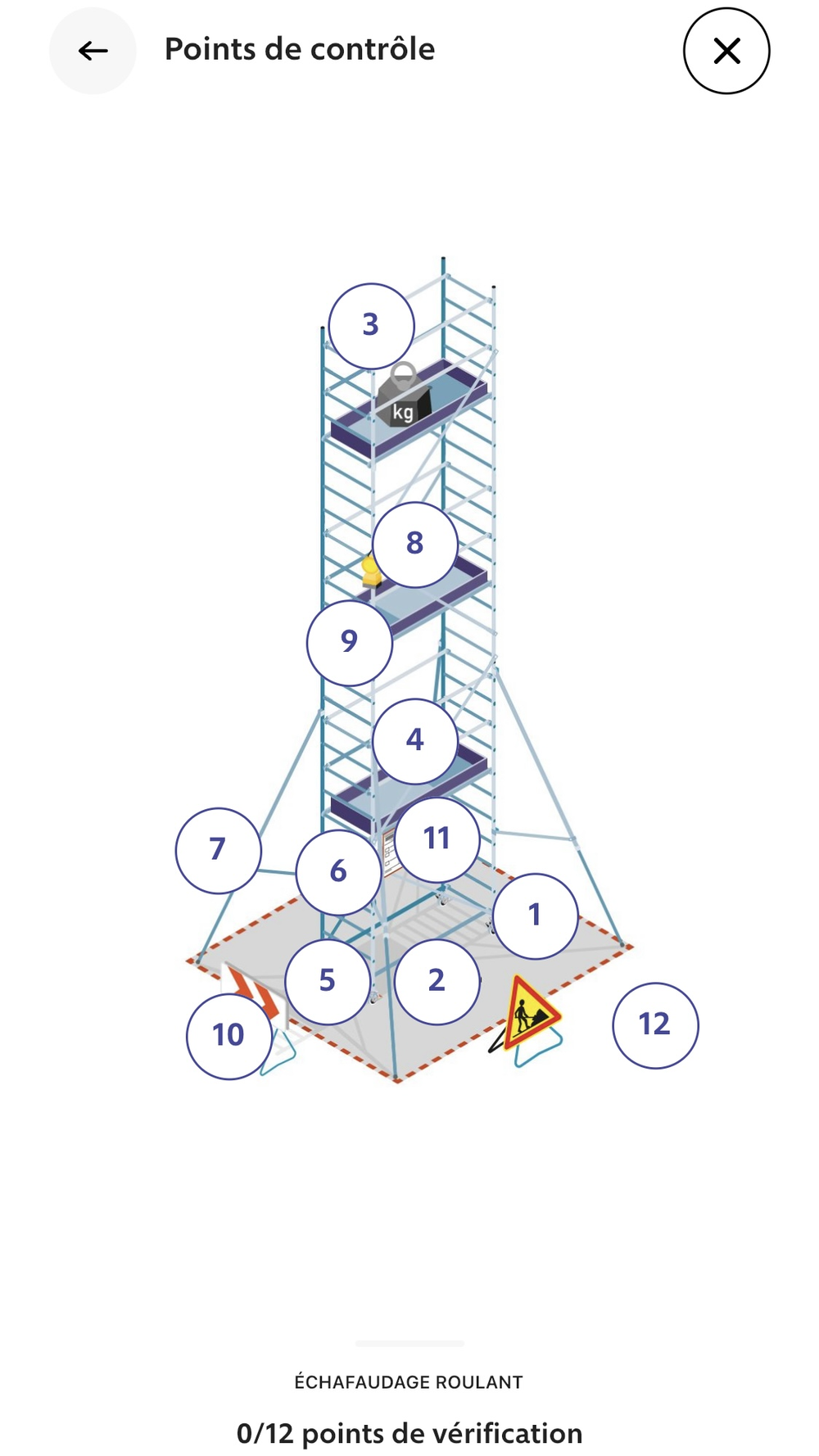 Points de contrôle

3

kg

8

9

4

7

6

11

1

5

2

10

12

ÉCHAFAUDAGE ROULANT

0/12 points de vérification