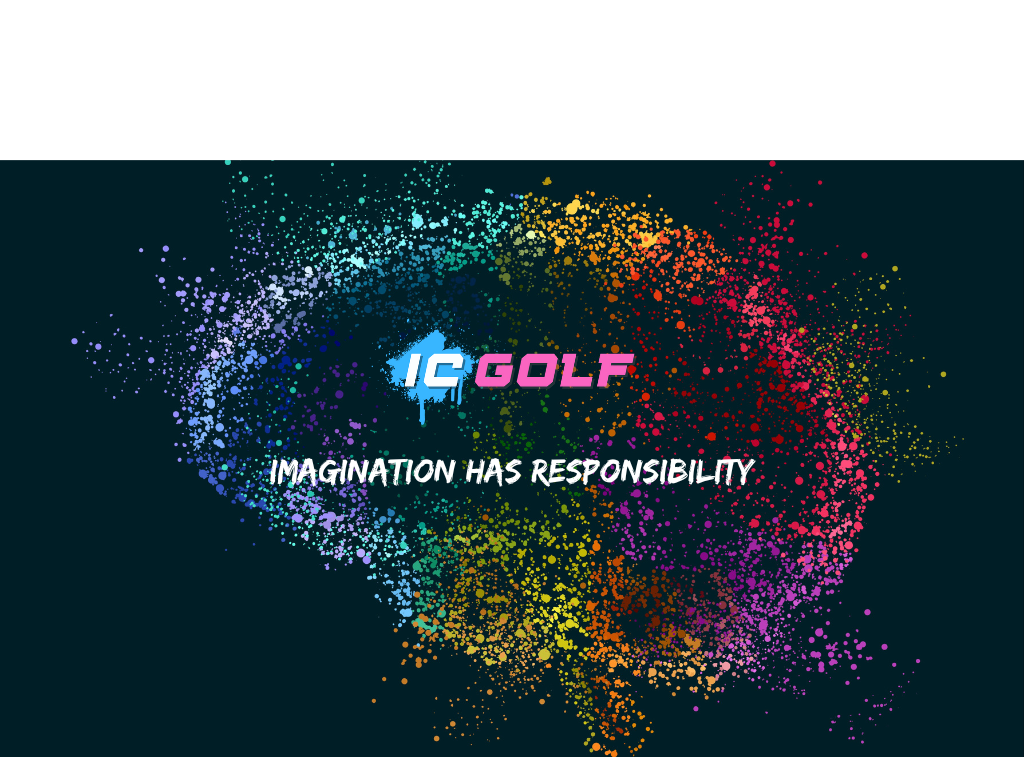 IC GOLF

IMAGINATION HAS RESPONSIBILITY