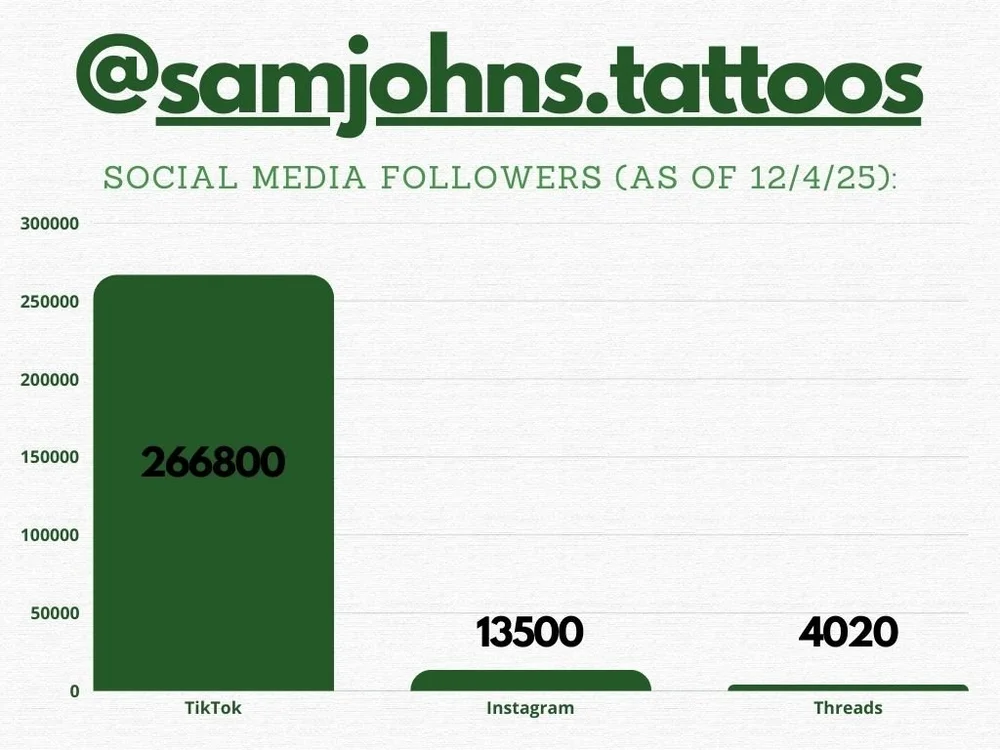 @samjohns.tattoos

SOCIAL MEDIA FOLLOWERS (AS OF 12/4/25):

300000
250000
200000
150000
100000
50000
0

266800
13500
4020

TikTok
Instagram
Threads