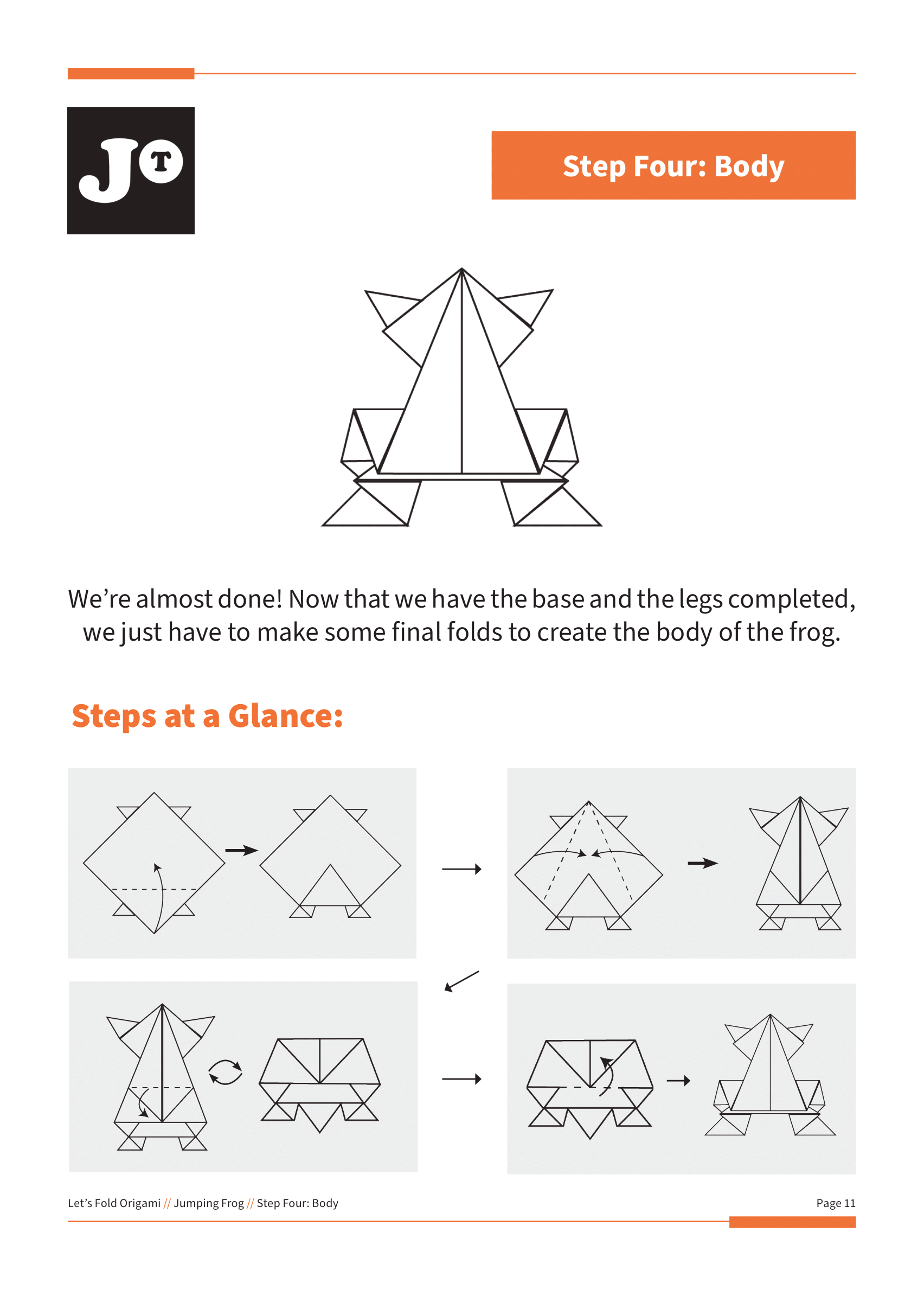 JT

Step Four: Body

We're almost done! Now that we have the base and the legs completed, we just have to make some final folds to create the body of the frog.

Steps at a Glance:

Let's Fold Origami // Jumping Frog // Step Four: Body

Page 11