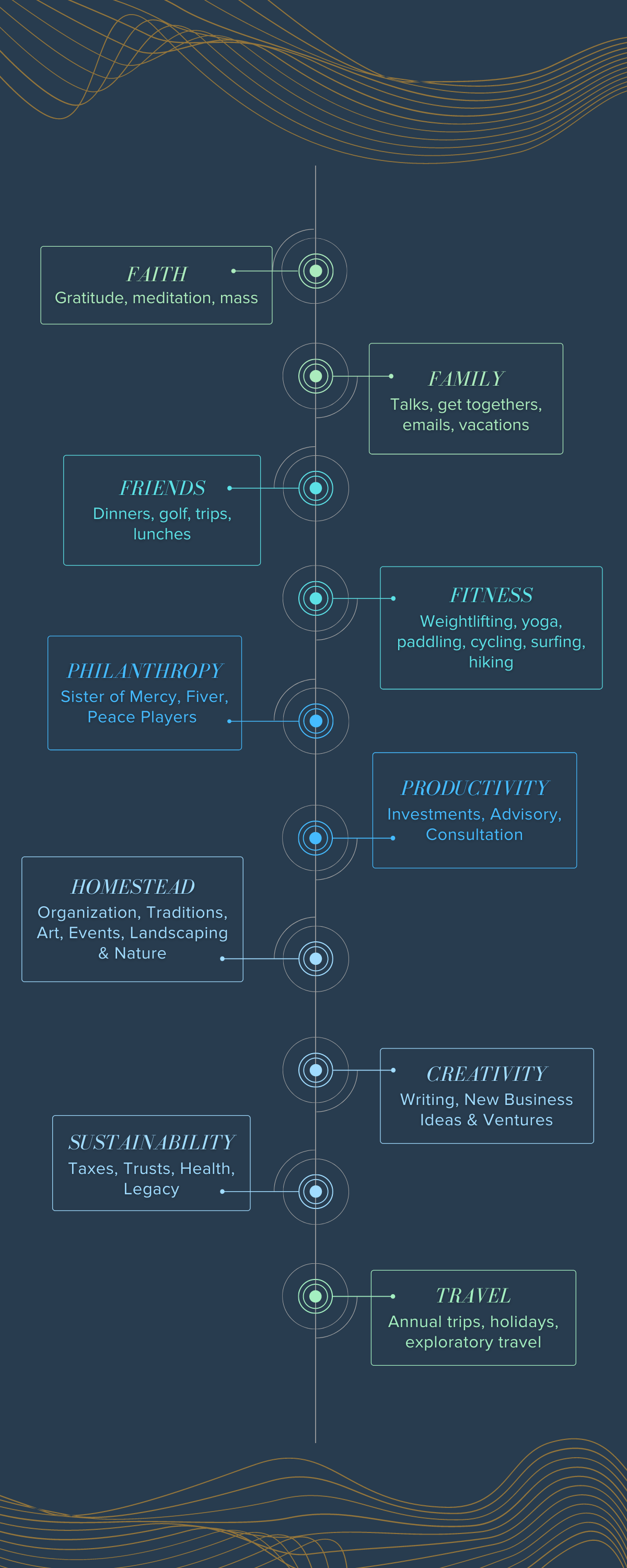 FAITH
Gratitude, meditation, mass

FAMILY
Talks, get togethers, emails, vacations

FRIENDS
Dinners, golf, trips, lunches

FITNESS
Weightlifting, yoga, paddling, cycling, surfing, hiking

PHILANTHROPY
Sister of Mercy, Fiver, Peace Players

PRODUCTIVITY
Investments, Advisory, Consultation

HOMESTEAD
Organization, Traditions, Art, Events, Landscaping & Nature

CREATIVITY
Writing, New Business Ideas & Ventures

SUSTAINABILITY
Taxes, Trusts, Health, Legacy

TRAVEL
Annual trips, holidays, exploratory travel