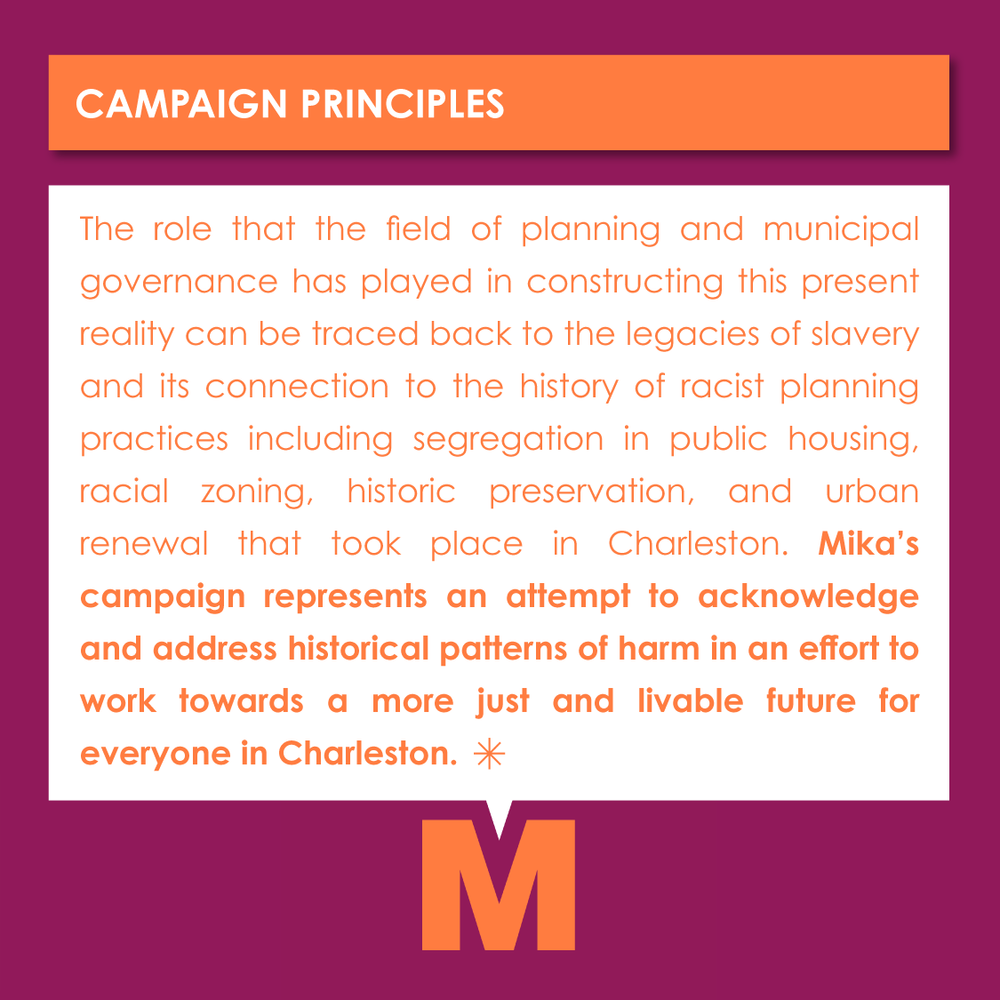 CAMPAIGN PRINCIPLES

The role that the field of planning and municipal governance has played in constructing this present reality can be traced back to the legacies of slavery and its connection to the history of racist planning practices including segregation in public housing, racial zoning, historic preservation, and urban renewal that took place in Charleston. Mika's campaign represents an attempt to acknowledge and address historical patterns of harm in an effort to work towards a more just and livable future for everyone in Charleston. ✳

M