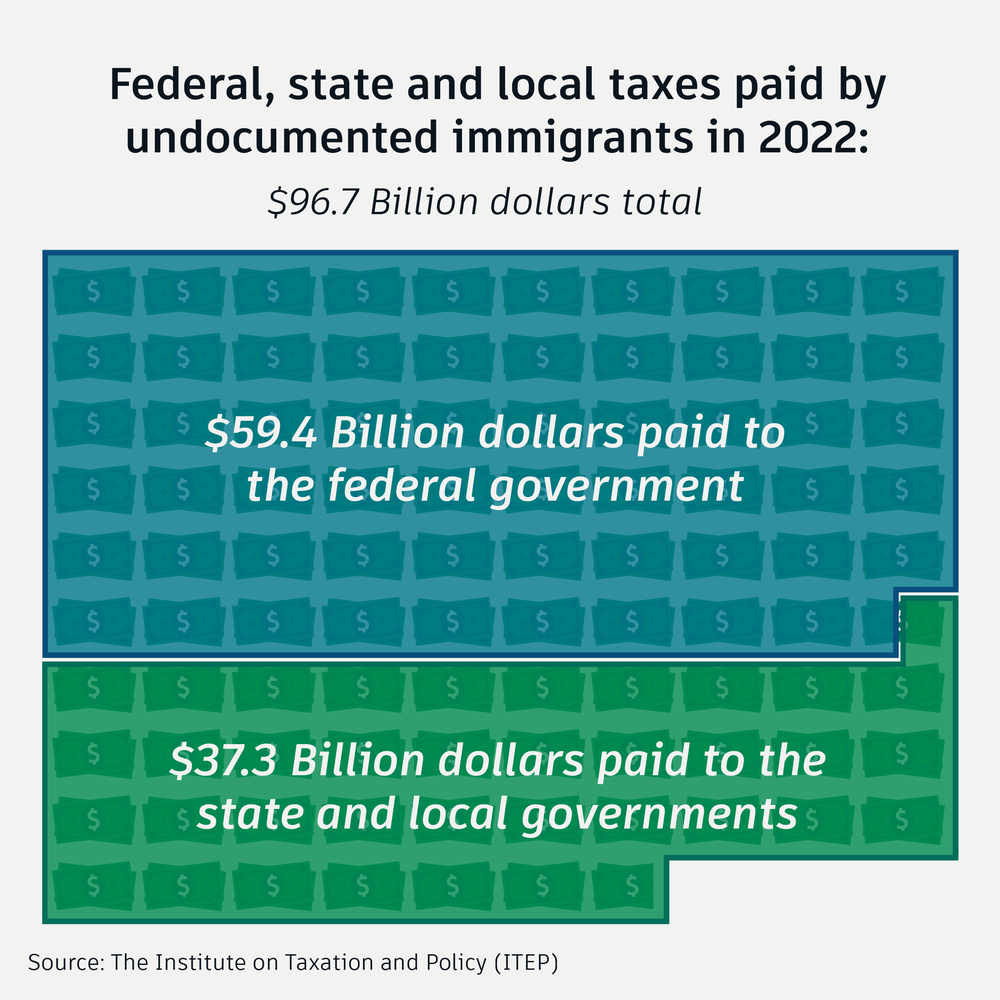 Federal, state and local taxes paid by undocumented immigrants in 2022:

\$96.7 Billion dollars total

\$59.4 Billion dollars paid to the federal government

\$37.3 Billion dollars paid to the state and local governments

Source: The Institute on Taxation and Policy (ITEP)