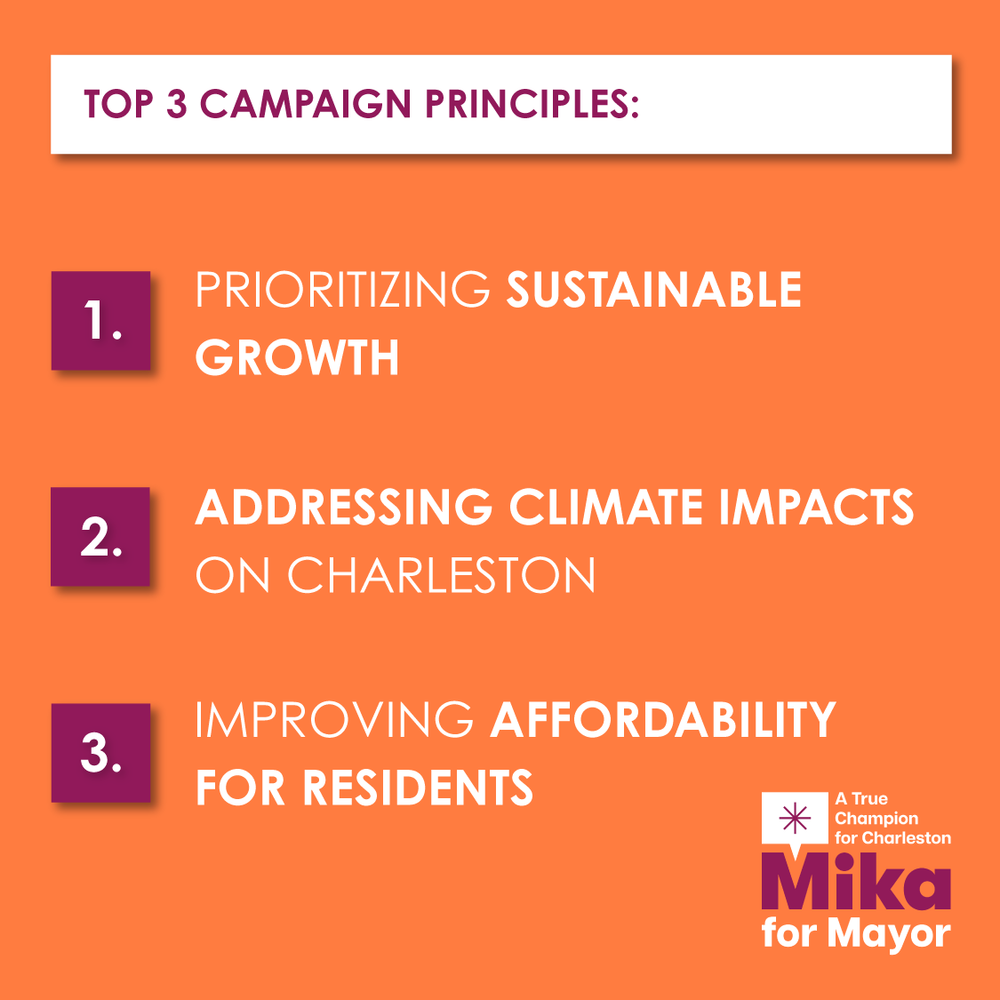 TOP 3 CAMPAIGN PRINCIPLES:

1. PRIORITIZING SUSTAINABLE GROWTH

2. ADDRESSING CLIMATE IMPACTS ON CHARLESTON

3. IMPROVING AFFORDABILITY FOR RESIDENTS

A True Champion for Charleston

Mika for Mayor