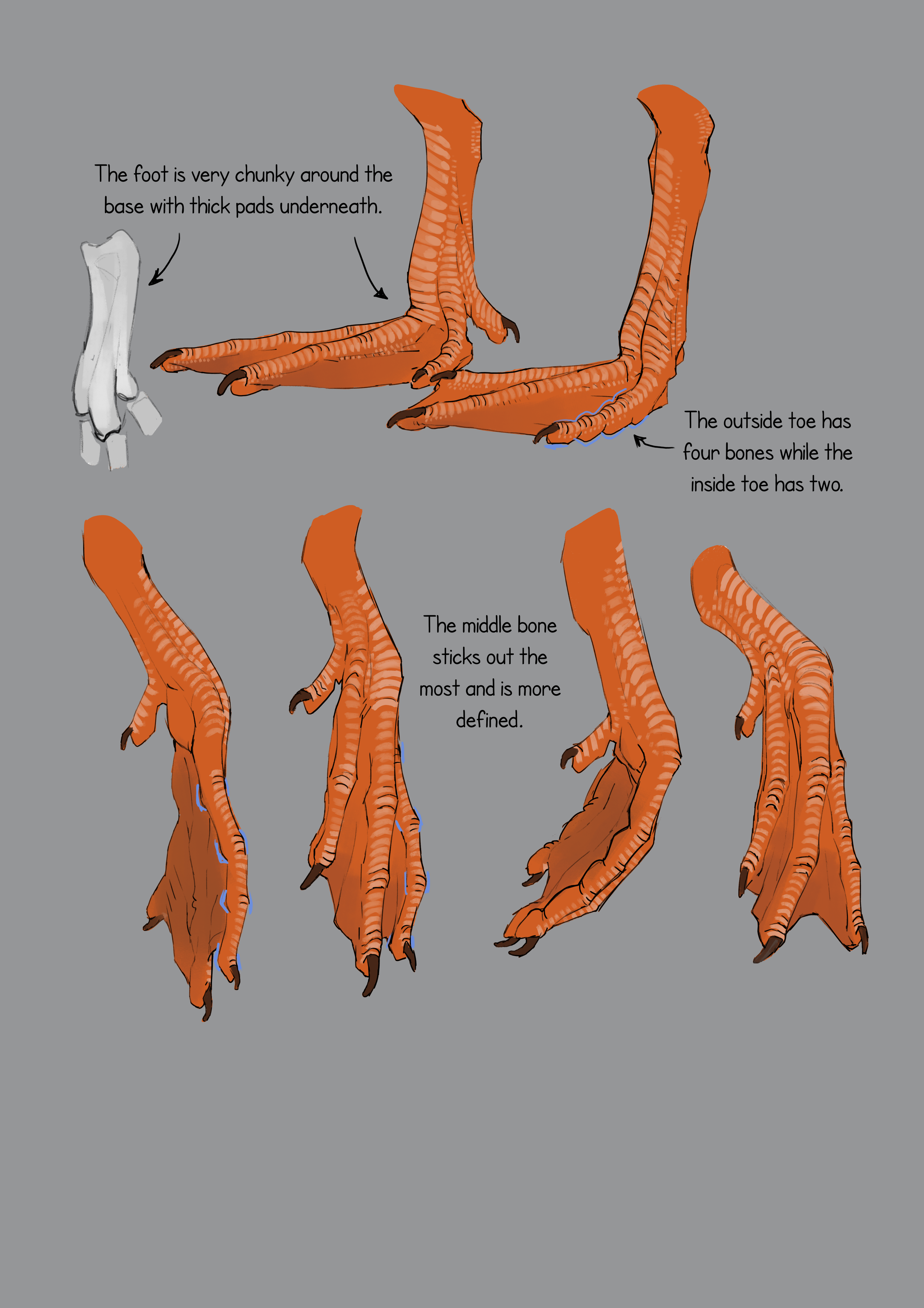 The foot is very chunky around the base with thick pads underneath.

The outside toe has four bones while the inside toe has two.

The middle bone sticks out the most and is more defined.