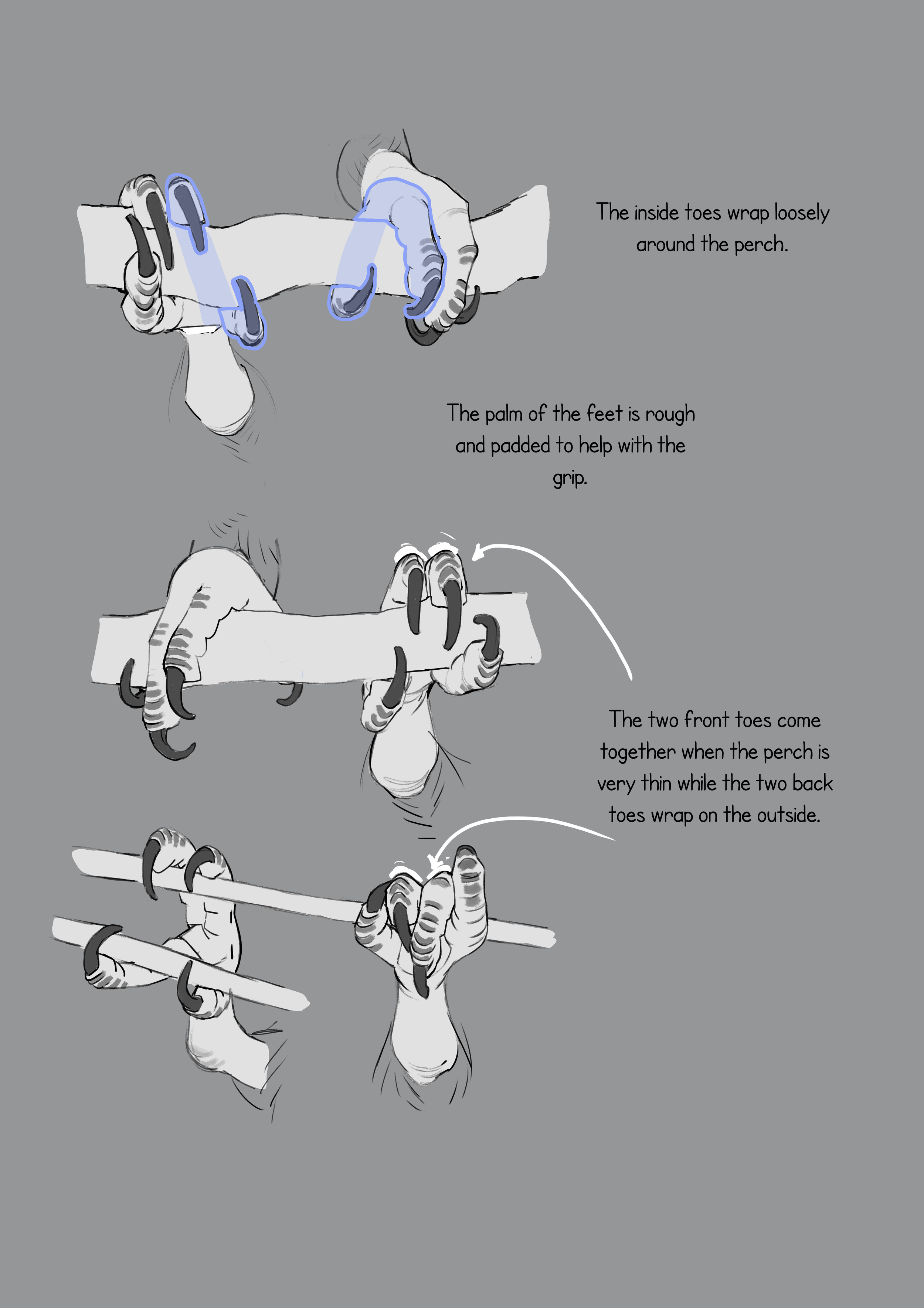 The inside toes wrap loosely around the perch.

The palm of the feet is rough and padded to help with the grip.

The two front toes come together when the perch is very thin while the two back toes wrap on the outside.