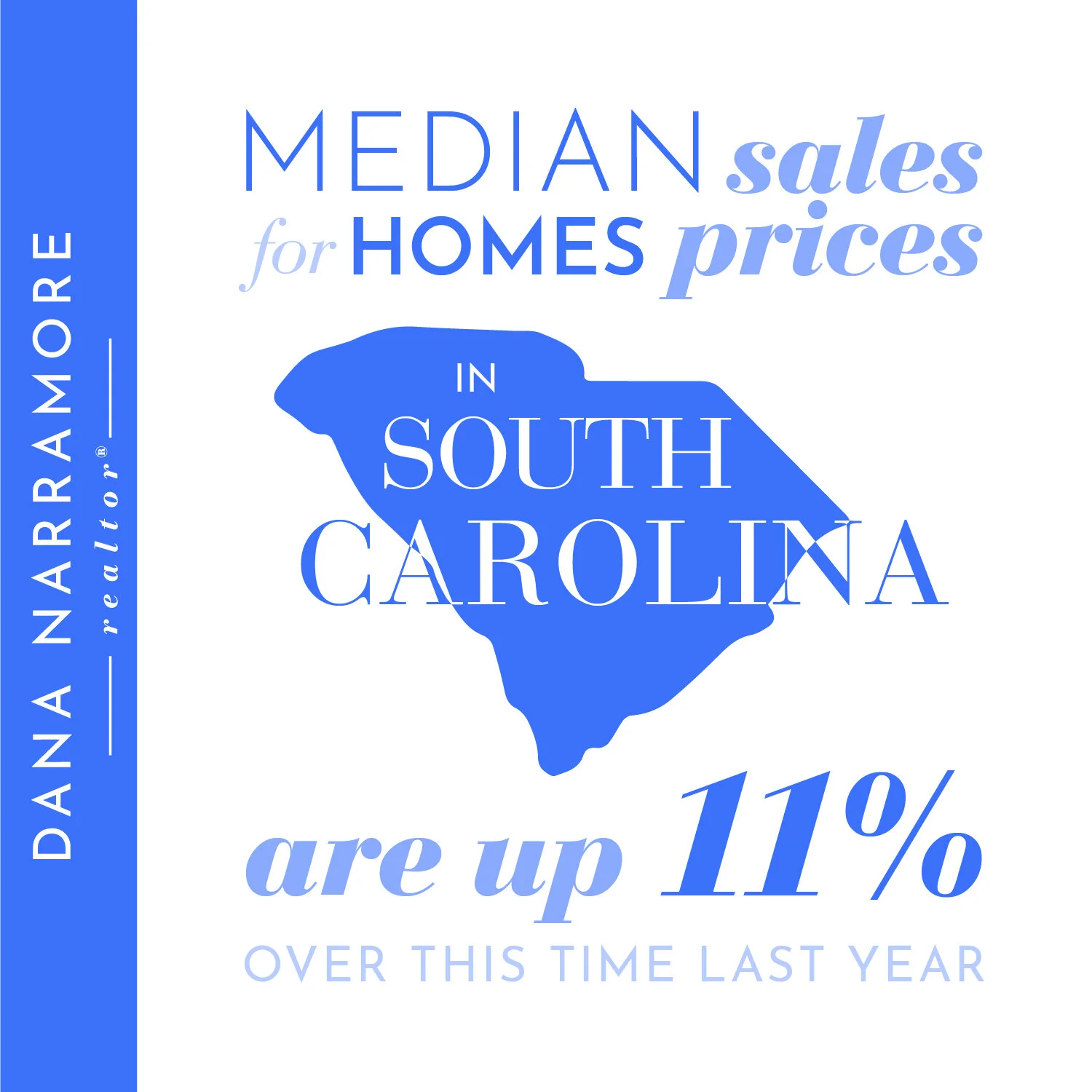 DANA NARRAMORE
realtor®

MEDIAN sales
for HOMES prices

IN
SOUTH
CAROLINA

are up 11%
OVER THIS TIME LAST YEAR