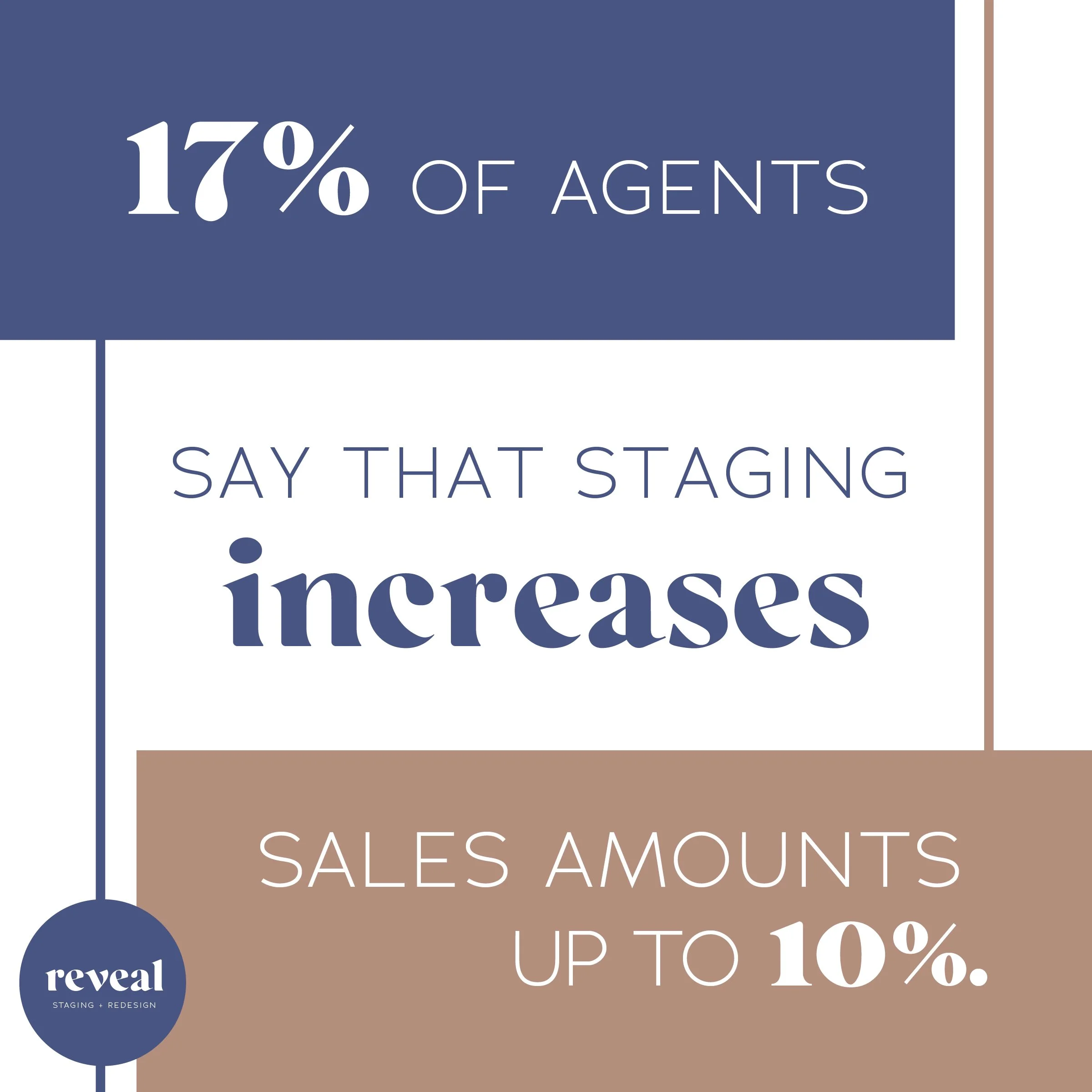 17% OF AGENTS

SAY THAT STAGING increases

SALES AMOUNTS UP TO 10%.

reveal
STAGING + REDESIGN