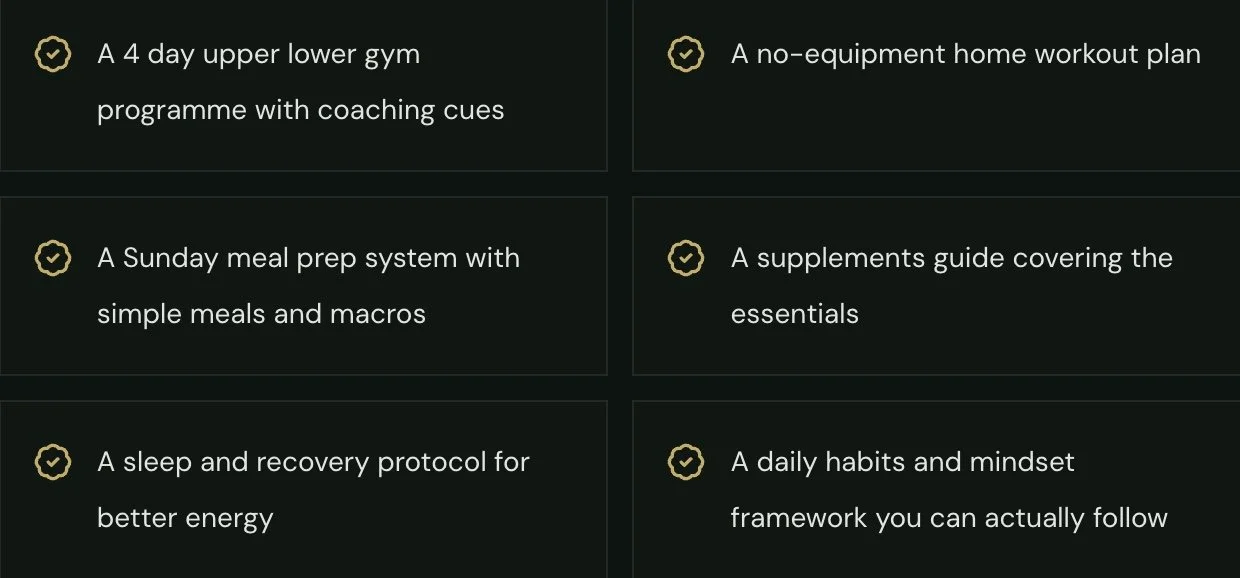 A 4 day upper lower gym programme with coaching cues

A no-equipment home workout plan

A Sunday meal prep system with simple meals and macros

A supplements guide covering the essentials

A sleep and recovery protocol for better energy

A daily habits and mindset framework you can actually follow