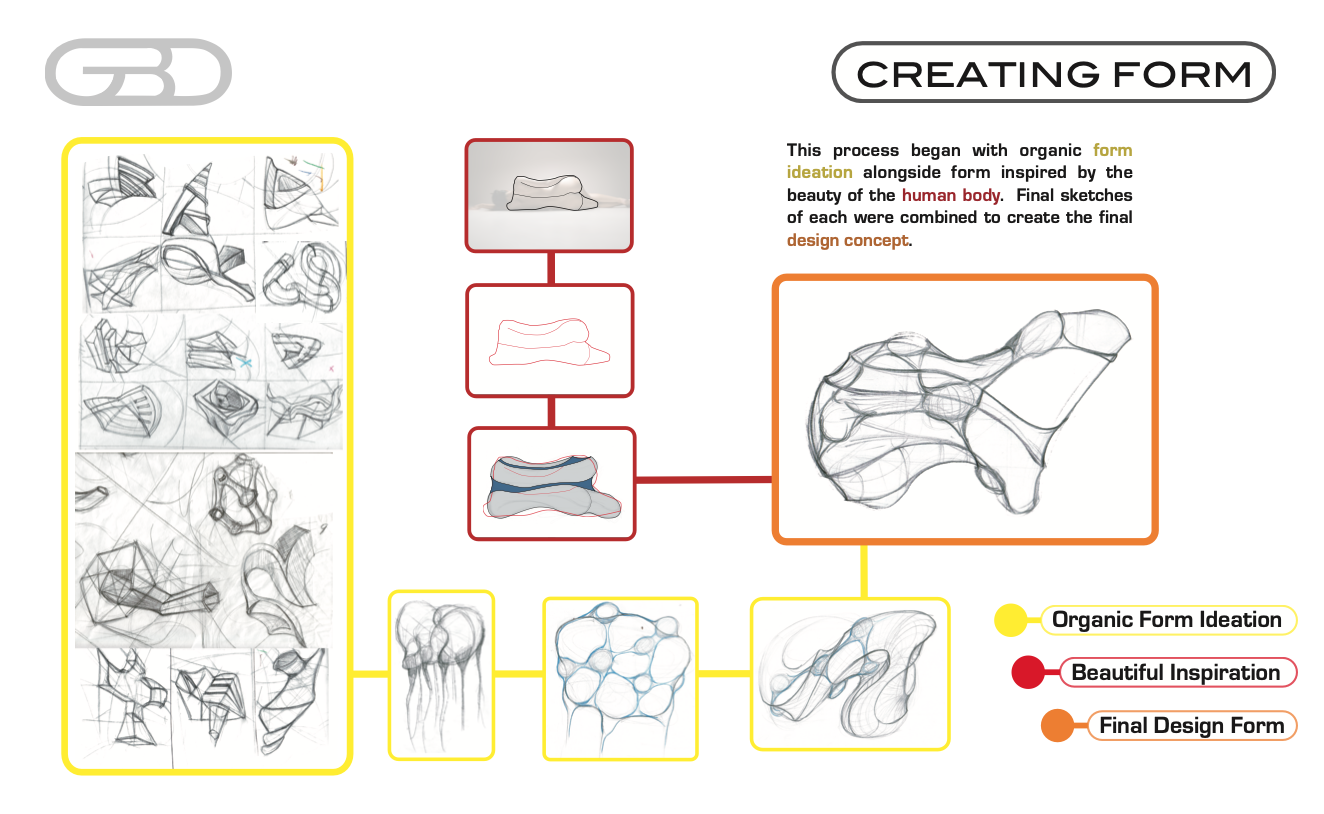 GBD

CREATING FORM

This process began with organic form ideation alongside form inspired by the beauty of the human body. Final sketches of each were combined to create the final design concept.

Organic Form Ideation

Beautiful Inspiration

Final Design Form