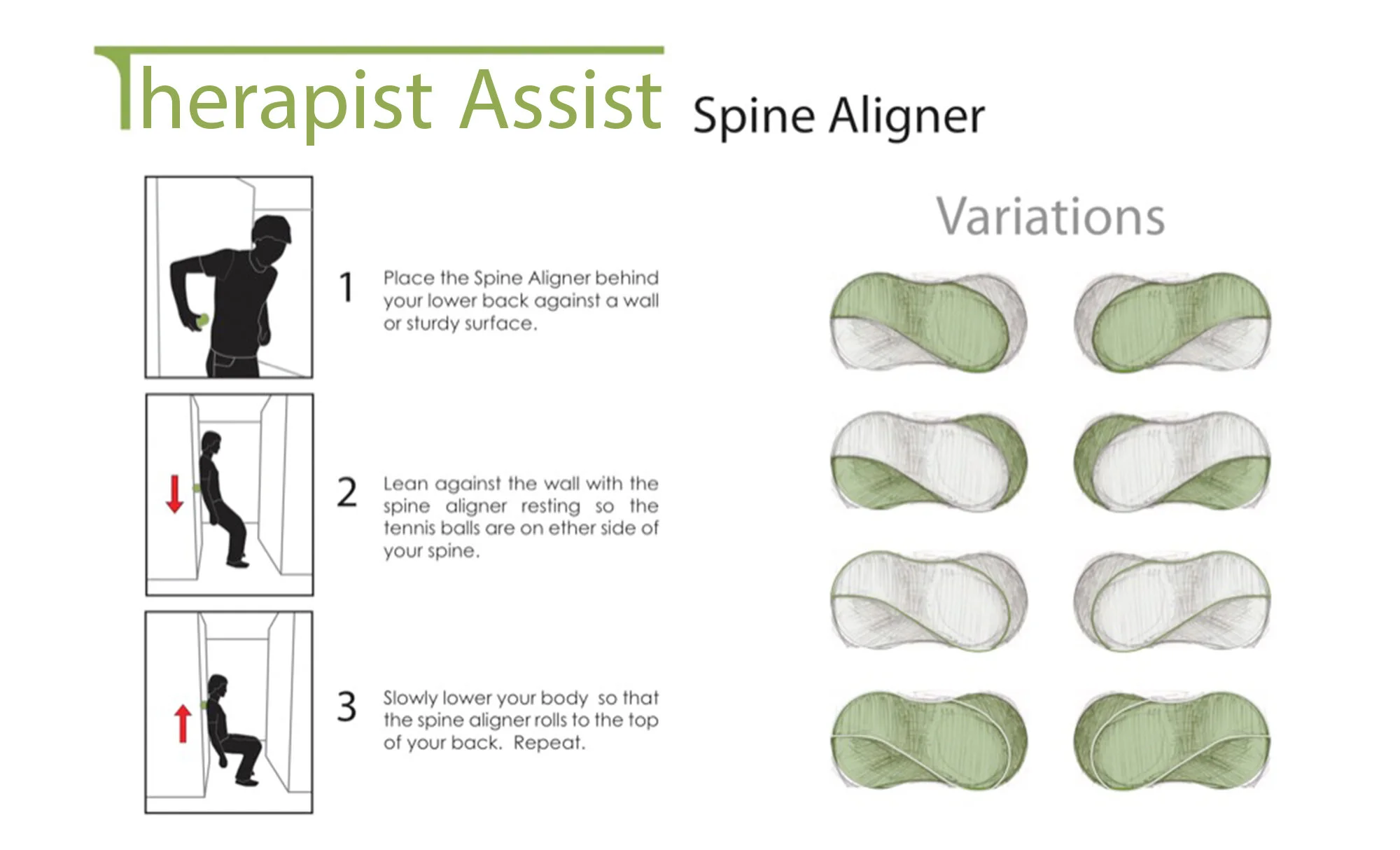 Therapist Assist Spine Aligner

1 Place the Spine Aligner behind your lower back against a wall or sturdy surface.

2 Lean against the wall with the spine aligner resting so the tennis balls are on ether side of your spine.

3 Slowly lower your body so that the spine aligner rolls to the top of your back. Repeat.

Variations