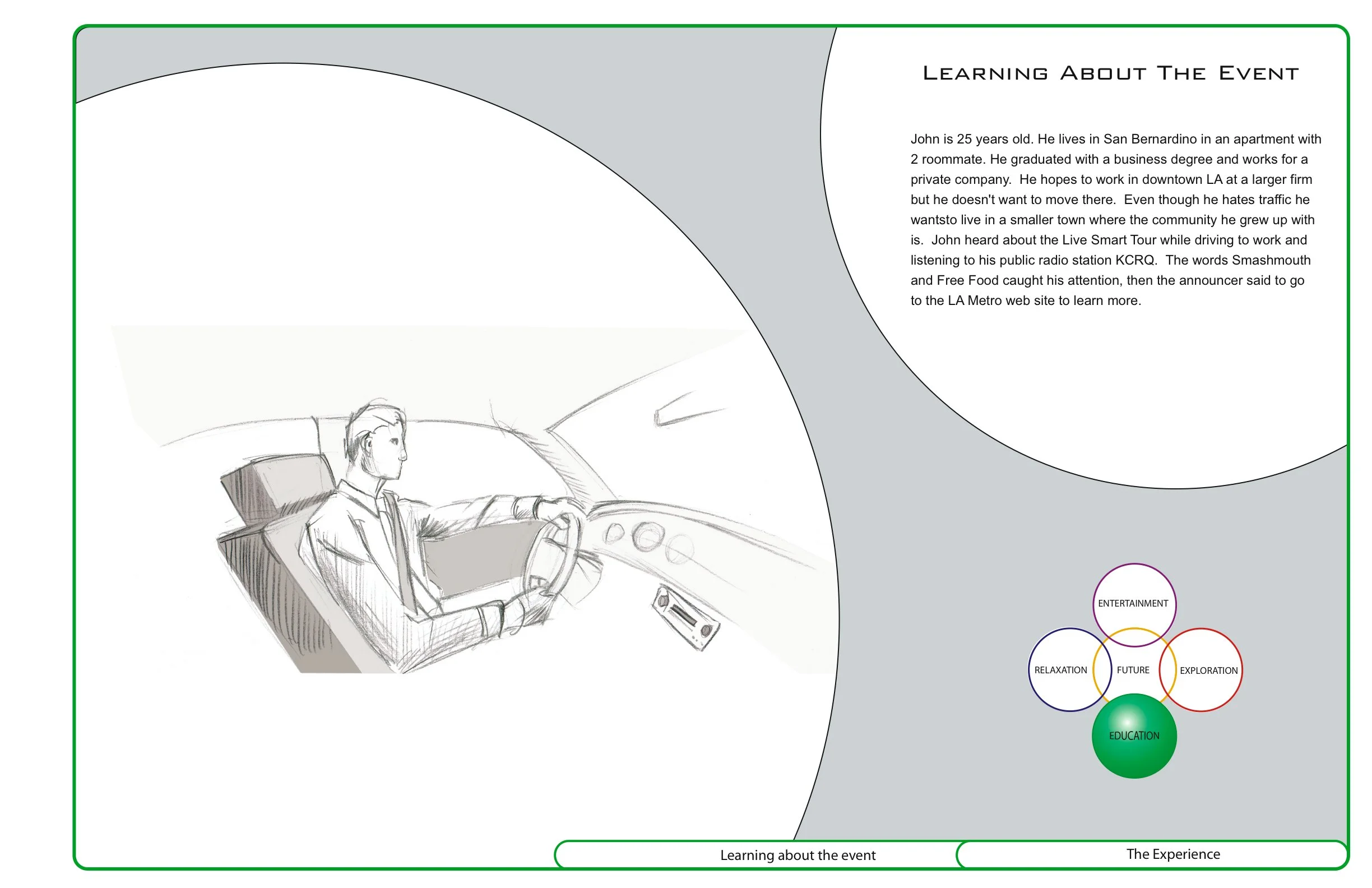 LEARNING ABOUT THE EVENT

John is 25 years old. He lives in San Bernardino in an apartment with 2 roommate. He graduated with a business degree and works for a private company. He hopes to work in downtown LA at a larger firm but he doesn't want to move there. Even though he hates traffic he wantsto live in a smaller town where the community he grew up with is. John heard about the Live Smart Tour while driving to work and listening to his public radio station KCRQ. The words Smashmouth and Free Food caught his attention, then the announcer said to go to the LA Metro web site to learn more.

ENTERTAINMENT
RELAXATION
FUTURE
EXPLORATION
EDUCATION

Learning about the event
The Experience