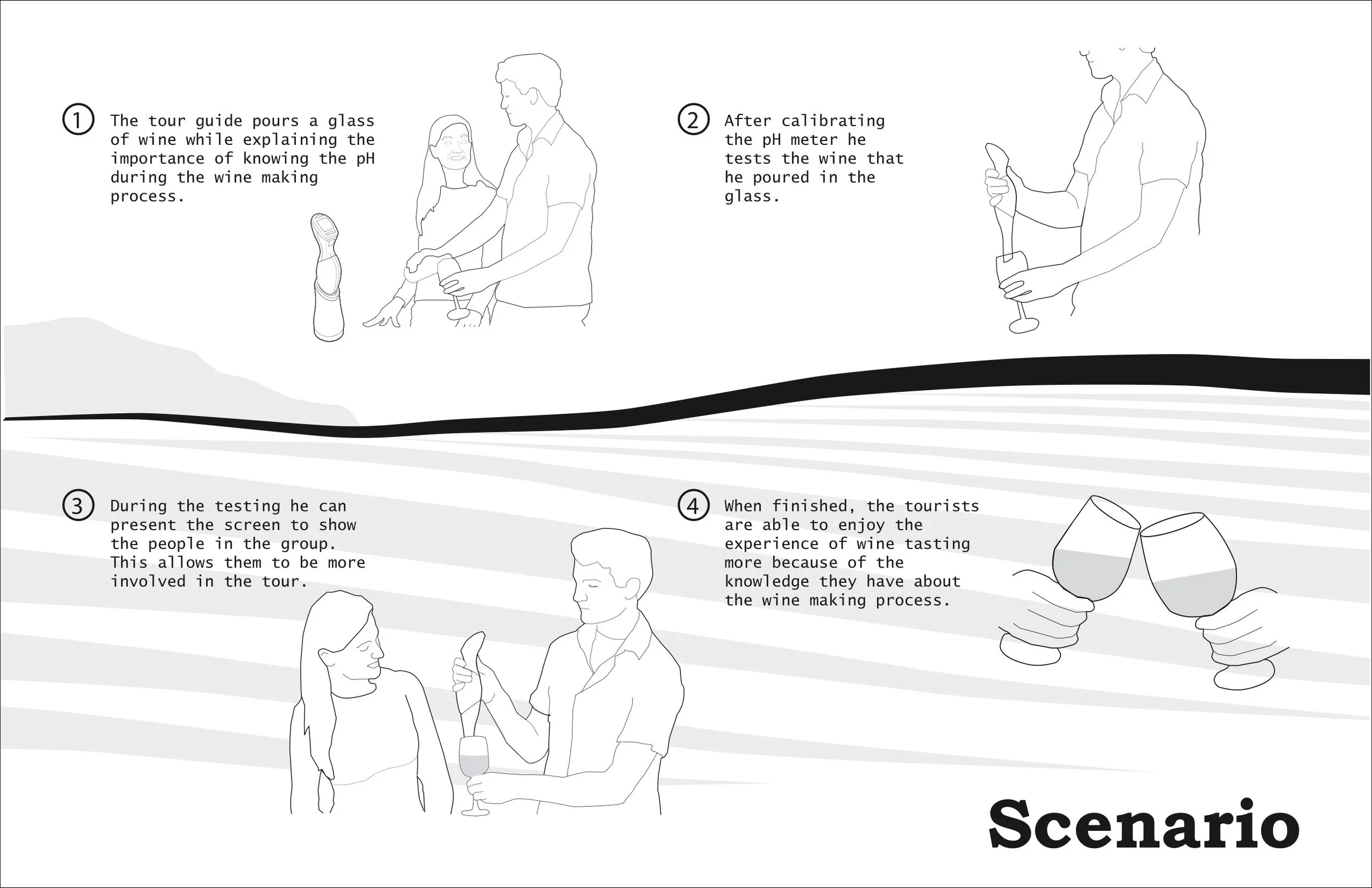 1 The tour guide pours a glass of wine while explaining the importance of knowing the pH during the wine making process.

2 After calibrating the pH meter he tests the wine that he poured in the glass.

3 During the testing he can present the screen to show the people in the group. This allows them to be more involved in the tour.

4 When finished, the tourists are able to enjoy the experience of wine tasting more because of the knowledge they have about the wine making process.

Scenario