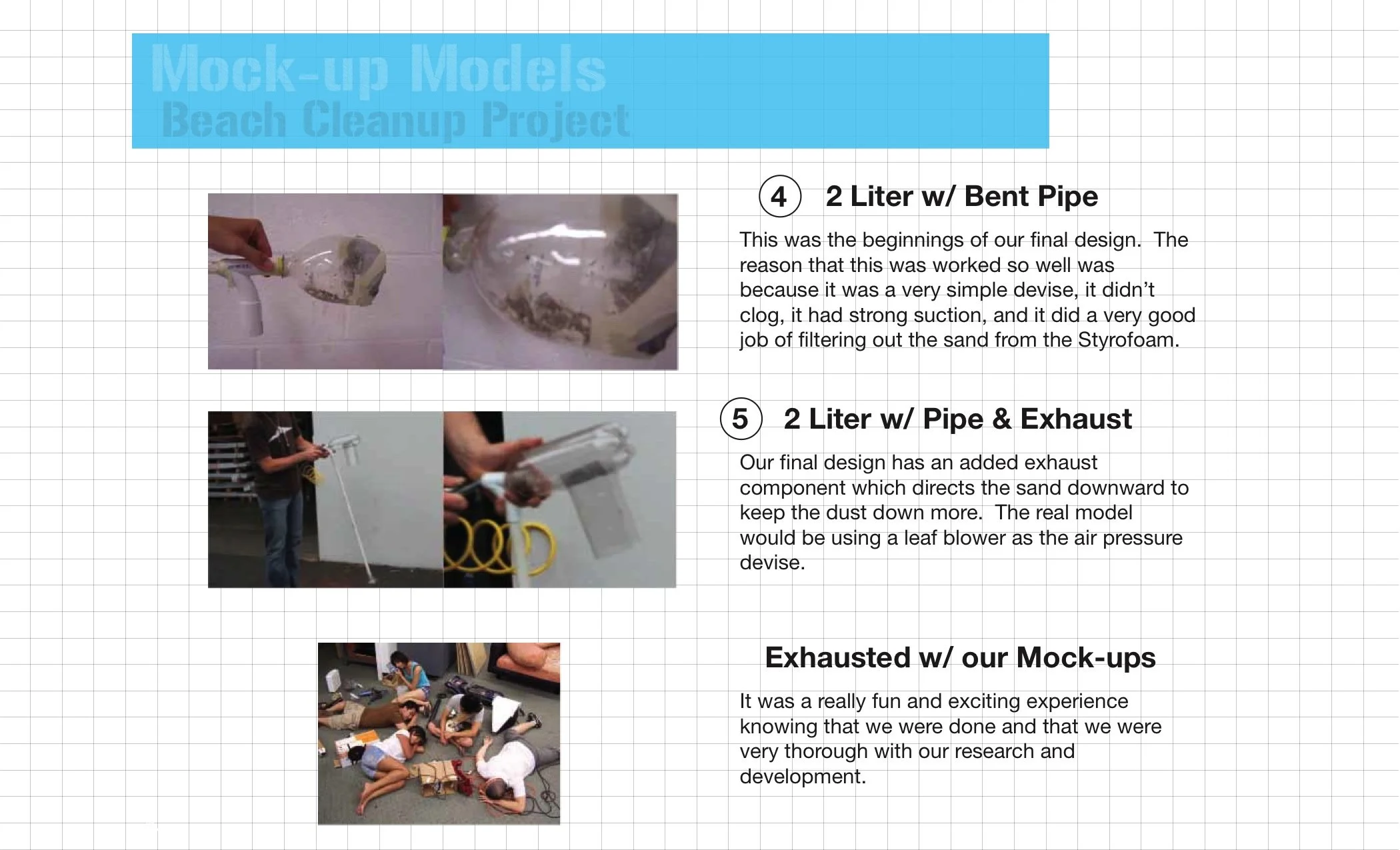 Mock-up Models
Beach Cleanup Project

4 2 Liter w/ Bent Pipe

This was the beginnings of our final design. The reason that this was worked so well was because it was a very simple devise, it didn't clog, it had strong suction, and it did a very good job of filtering out the sand from the Styrofoam.

5 2 Liter w/ Pipe & Exhaust

Our final design has an added exhaust component which directs the sand downward to keep the dust down more. The real model would be using a leaf blower as the air pressure devise.

Exhausted w/ our Mock-ups

It was a really fun and exciting experience knowing that we were done and that we were very thorough with our research and development.