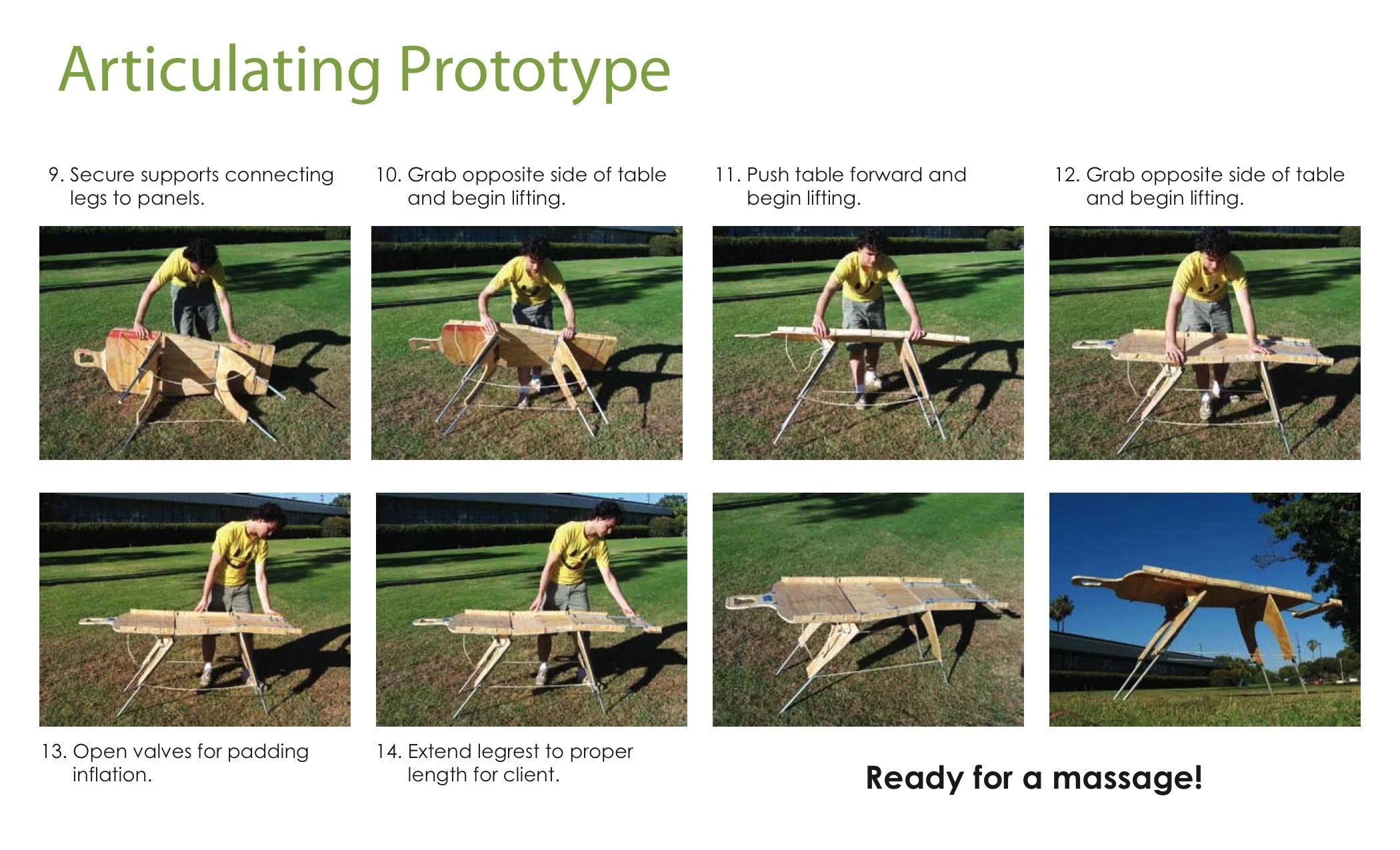 Articulating Prototype

9. Secure supports connecting legs to panels.

10. Grab opposite side of table and begin lifting.

11. Push table forward and begin lifting.

12. Grab opposite side of table and begin lifting.

13. Open valves for padding inflation.

14. Extend legrest to proper length for client.

Ready for a massage!