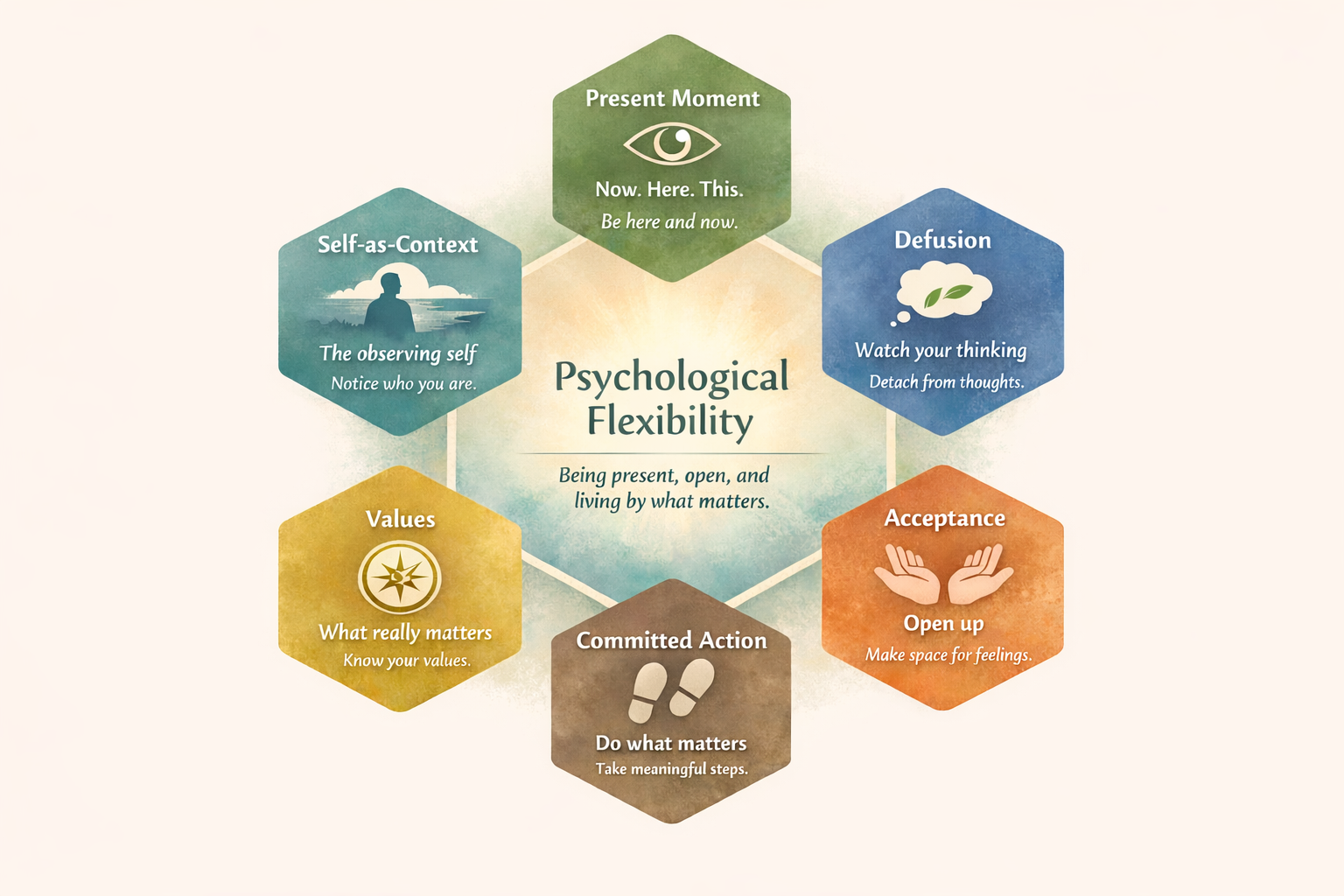 Present Moment
Now. Here. This.
Be here and now.

Self-as-Context
The observing self
Notice who you are.

Defusion
Watch your thinking
Detach from thoughts.

Psychological Flexibility
Being present, open, and living by what matters.

Values
What really matters
Know your values.

Acceptance
Open up
Make space for feelings.

Committed Action
Do what matters
Take meaningful steps.