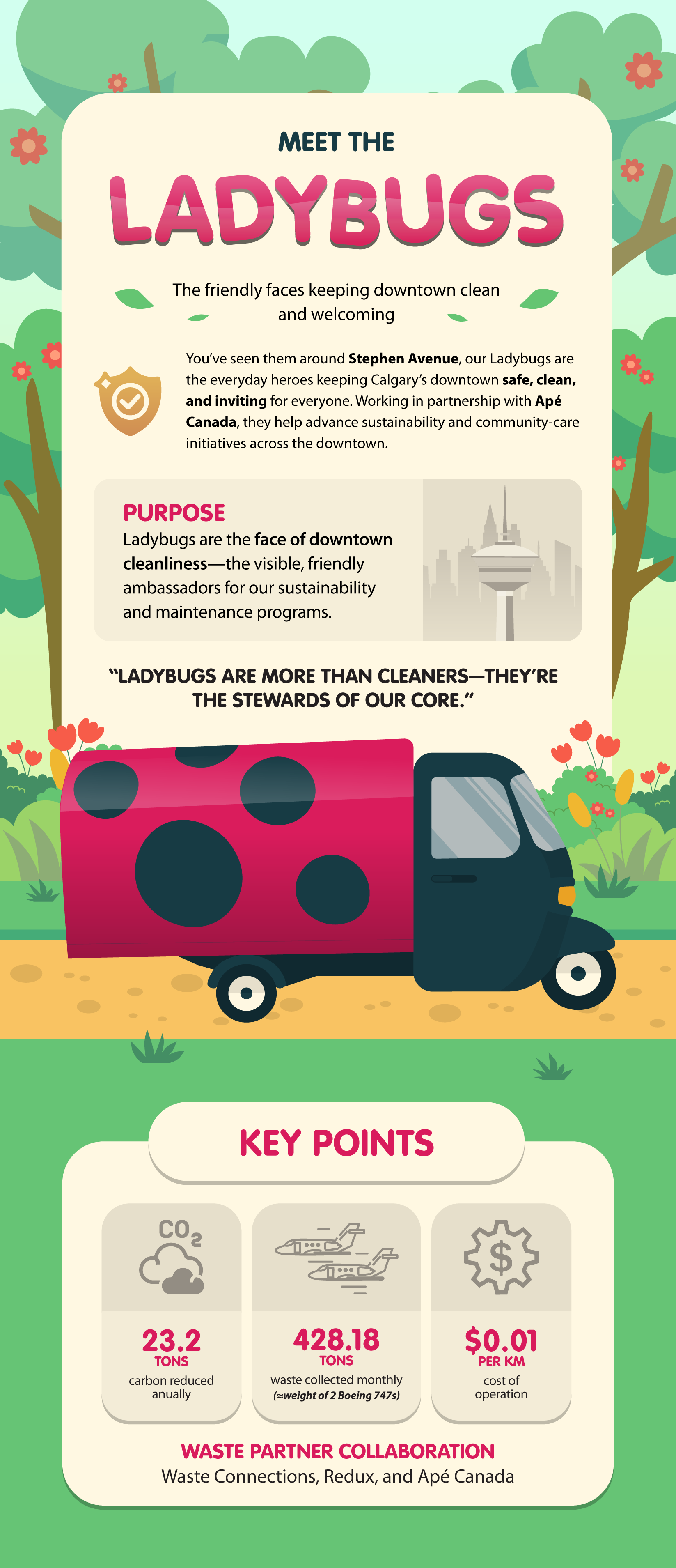 MEET THE

LADYBUGS

The friendly faces keeping downtown clean and welcoming

You've seen them around Stephen Avenue, our Ladybugs are the everyday heroes keeping Calgary's downtown safe, clean, and inviting for everyone. Working in partnership with Apé Canada, they help advance sustainability and community-care initiatives across the downtown.

PURPOSE
Ladybugs are the face of downtown cleanliness—the visible, friendly ambassadors for our sustainability and maintenance programs.

"LADYBUGS ARE MORE THAN CLEANERS—THEY'RE THE STEWARDS OF OUR CORE."

KEY POINTS

$CO_2$

23.2
TONS
carbon reduced anually

428.18
TONS
waste collected monthly
(≈weight of 2 Boeing 747s)

$

$0.01
PER KM
cost of operation

WASTE PARTNER COLLABORATION
Waste Connections, Redux, and Apé Canada