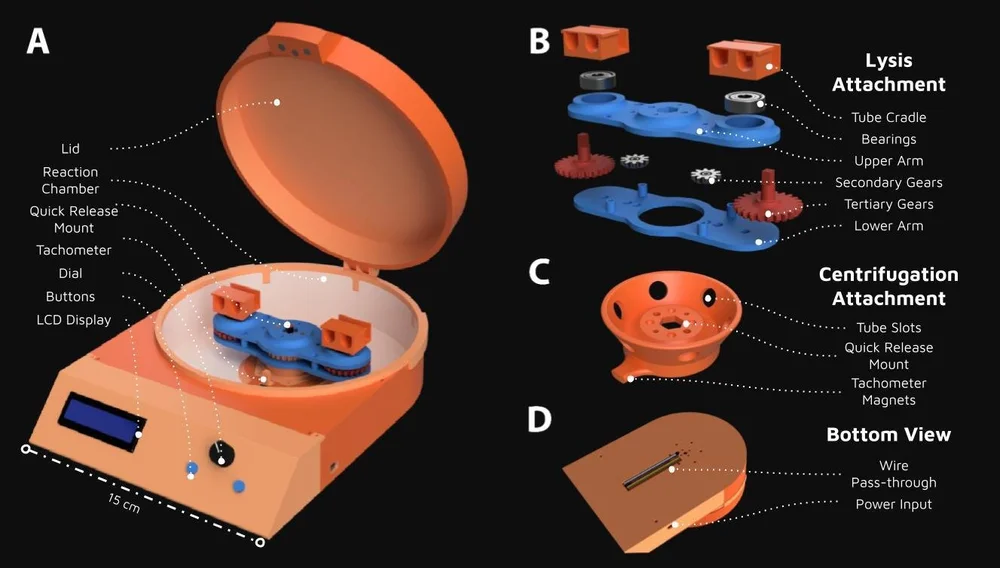 A

Lid
Reaction Chamber
Quick Release Mount
Tachometer
Dial
Buttons
LCD Display

15 cm

B

Lysis Attachment
Tube Cradle
Bearings
Upper Arm
Secondary Gears
Tertiary Gears
Lower Arm

C

Centrifugation Attachment
Tube Slots
Quick Release Mount
Tachometer Magnets

D

Bottom View
Wire Pass-through
Power Input