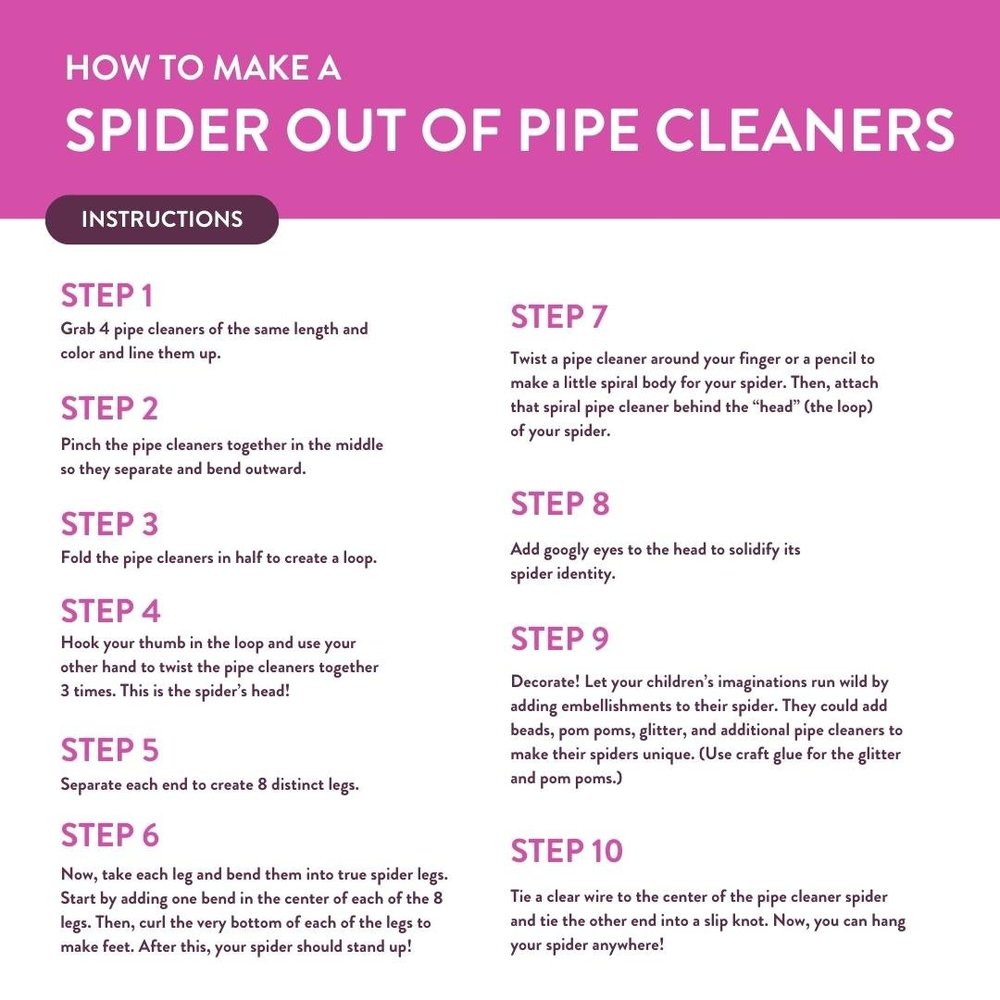 HOW TO MAKE A
SPIDER OUT OF PIPE CLEANERS

INSTRUCTIONS

STEP 1
Grab 4 pipe cleaners of the same length and color and line them up.

STEP 2
Pinch the pipe cleaners together in the middle so they separate and bend outward.

STEP 3
Fold the pipe cleaners in half to create a loop.

STEP 4
Hook your thumb in the loop and use your other hand to twist the pipe cleaners together 3 times. This is the spider's head!

STEP 5
Separate each end to create 8 distinct legs.

STEP 6
Now, take each leg and bend them into true spider legs. Start by adding one bend in the center of each of the 8 legs. Then, curl the very bottom of each of the legs to make feet. After this, your spider should stand up!

STEP 7
Twist a pipe cleaner around your finger or a pencil to make a little spiral body for your spider. Then, attach that spiral pipe cleaner behind the "head" (the loop) of your spider.

STEP 8
Add googly eyes to the head to solidify its spider identity.

STEP 9
Decorate! Let your children's imaginations run wild by adding embellishments to their spider. They could add beads, pom poms, glitter, and additional pipe cleaners to make their spiders unique. (Use craft glue for the glitter and pom poms.)

STEP 10
Tie a clear wire to the center of the pipe cleaner spider and tie the other end into a slip knot. Now, you can hang your spider anywhere!