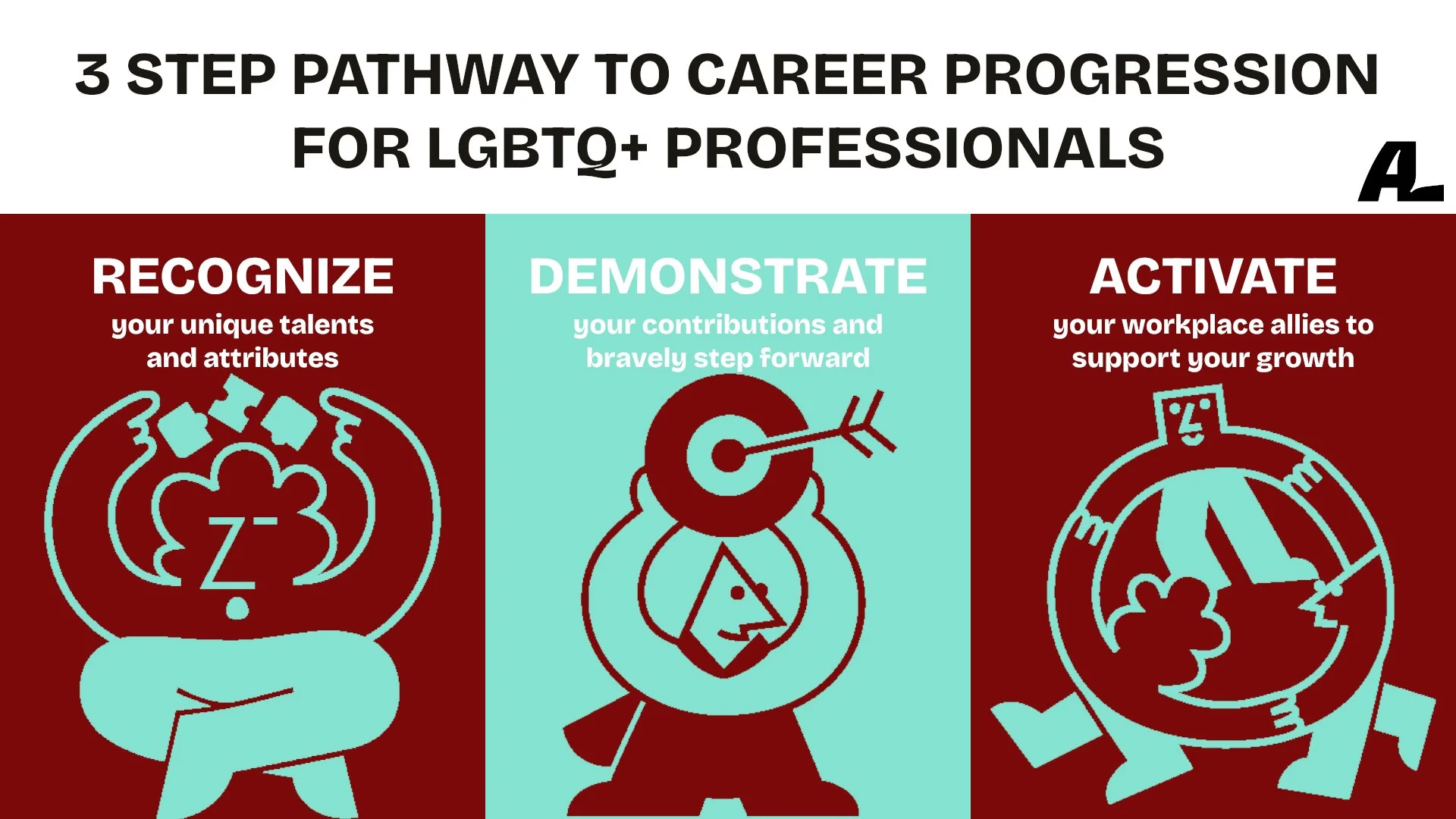 3 STEP PATHWAY TO CAREER PROGRESSION FOR LGBTQ+ PROFESSIONALS

AL

RECOGNIZE
your unique talents and attributes

DEMONSTRATE
your contributions and bravely step forward

ACTIVATE
your workplace allies to support your growth