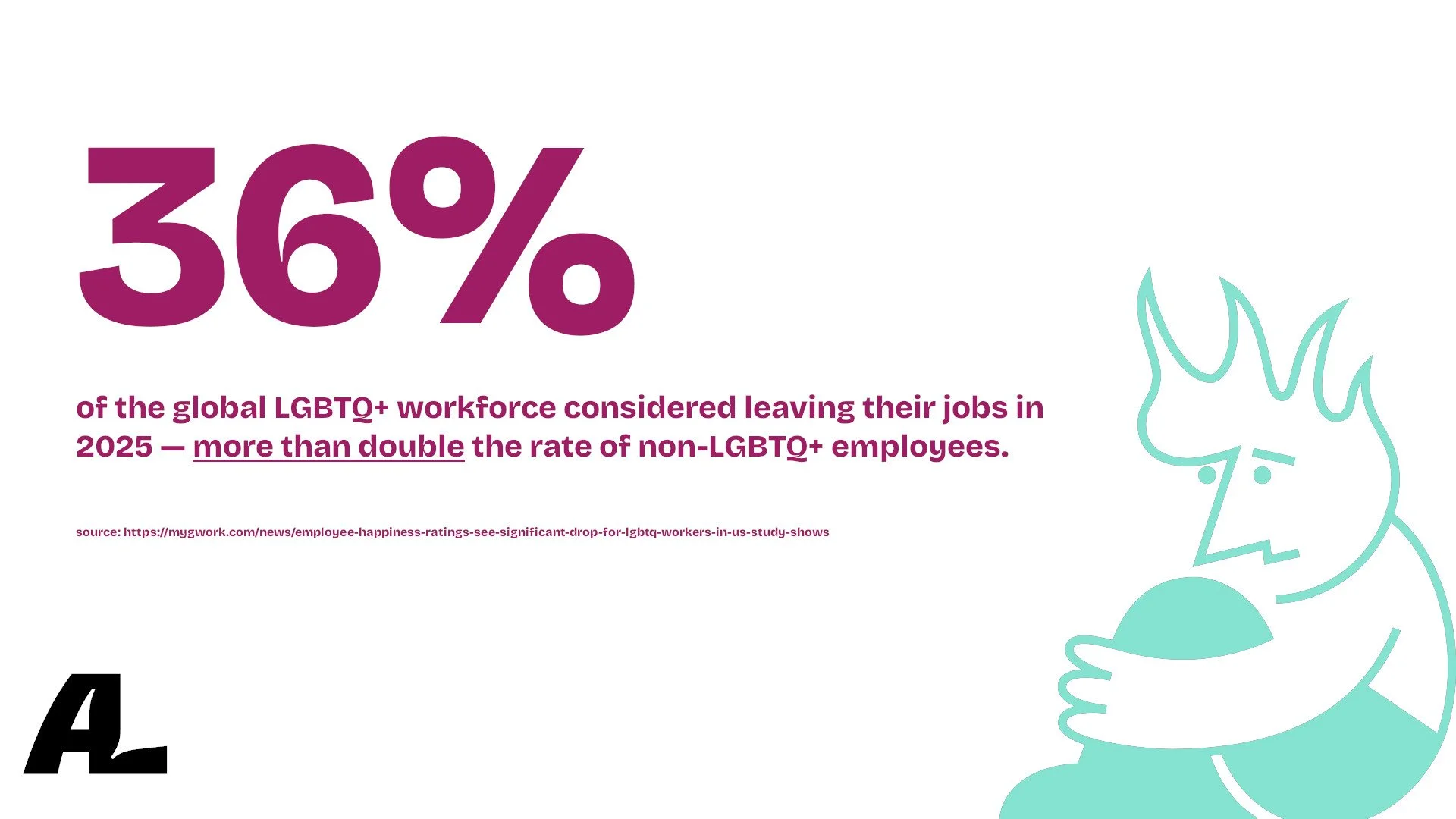 36%

of the global LGBTQ+ workforce considered leaving their jobs in 2025 — more than double the rate of non-LGBTQ+ employees.

source: https://mygwork.com/news/employee-happiness-ratings-see-significant-drop-for-lgbtq-workers-in-us-study-shows

AL