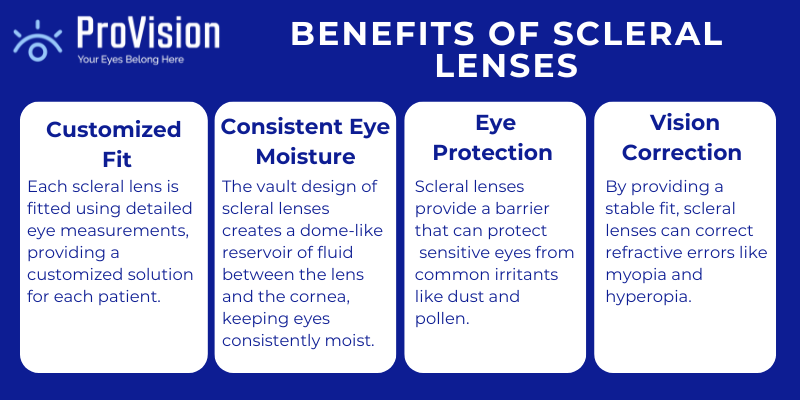 ProVision
Your Eyes Belong Here

BENEFITS OF SCLERAL LENSES

Customized Fit
Each scleral lens is fitted using detailed eye measurements, providing a customized solution for each patient.

Consistent Eye Moisture
The vault design of scleral lenses creates a dome-like reservoir of fluid between the lens and the cornea, keeping eyes consistently moist.

Eye Protection
Scleral lenses provide a barrier that can protect sensitive eyes from common irritants like dust and pollen.

Vision Correction
By providing a stable fit, scleral lenses can correct refractive errors like myopia and hyperopia.